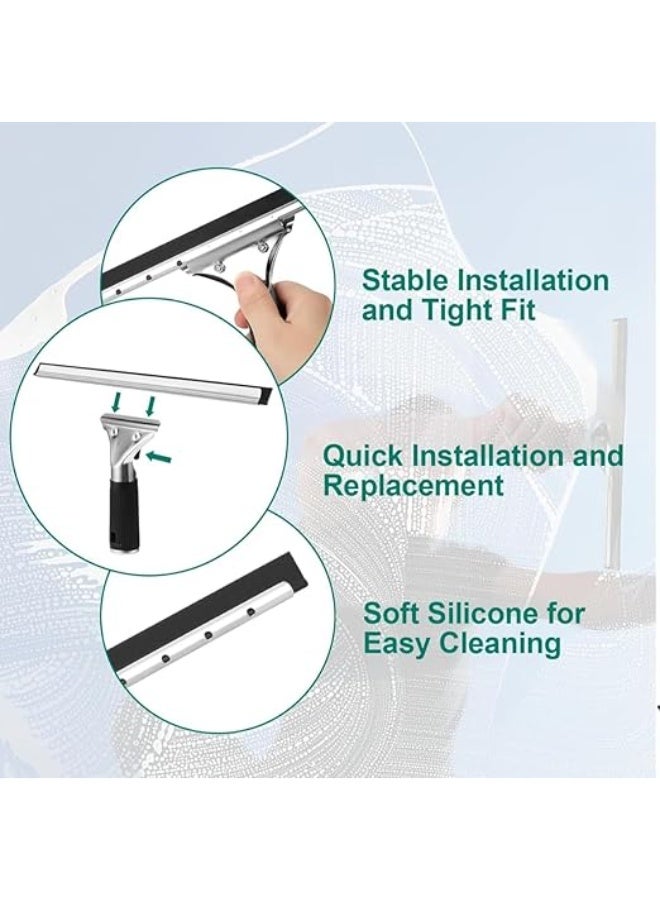 Stable Installation and Tight Fit

Quick Installation and Replacement

Soft Silicone for Easy Cleaning