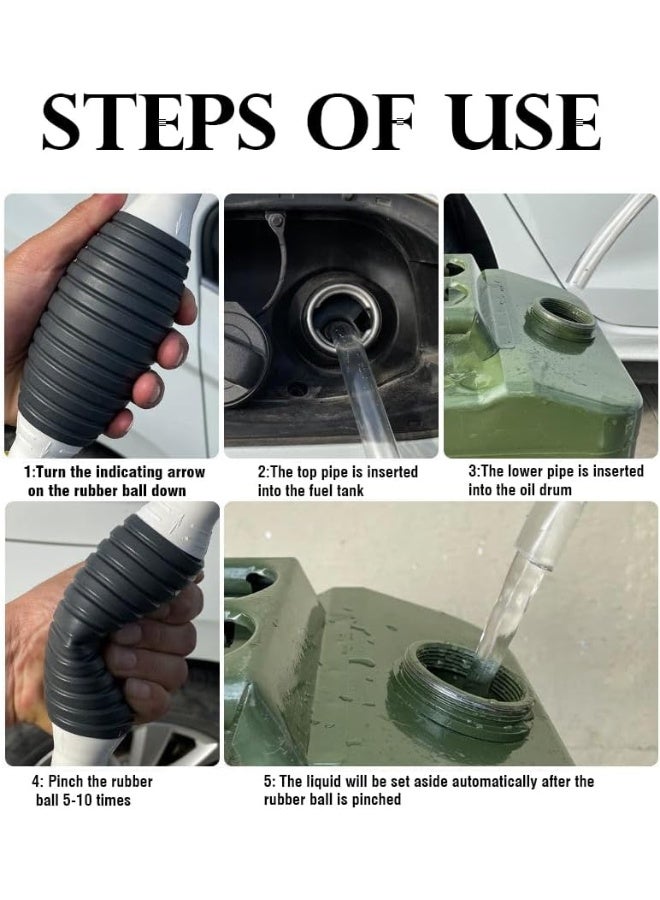 STEPS OF USE

1:Turn the indicating arrow on the rubber ball down

2:The top pipe is inserted into the fuel tank

3:The lower pipe is inserted into the oil drum

4: Pinch the rubber ball 5-10 times

5: The liquid will be set aside automatically after the rubber ball is pinched