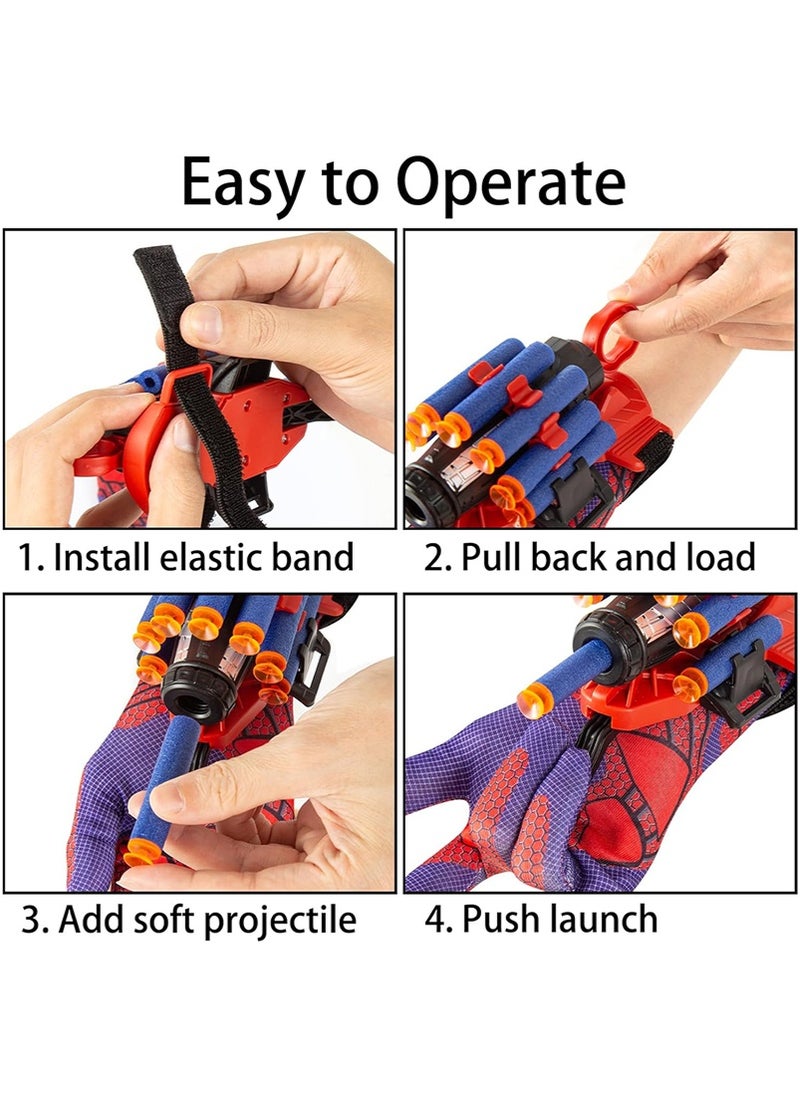 Easy to Operate

1. Install elastic band

2. Pull back and load

3. Add soft projectile

4. Push launch