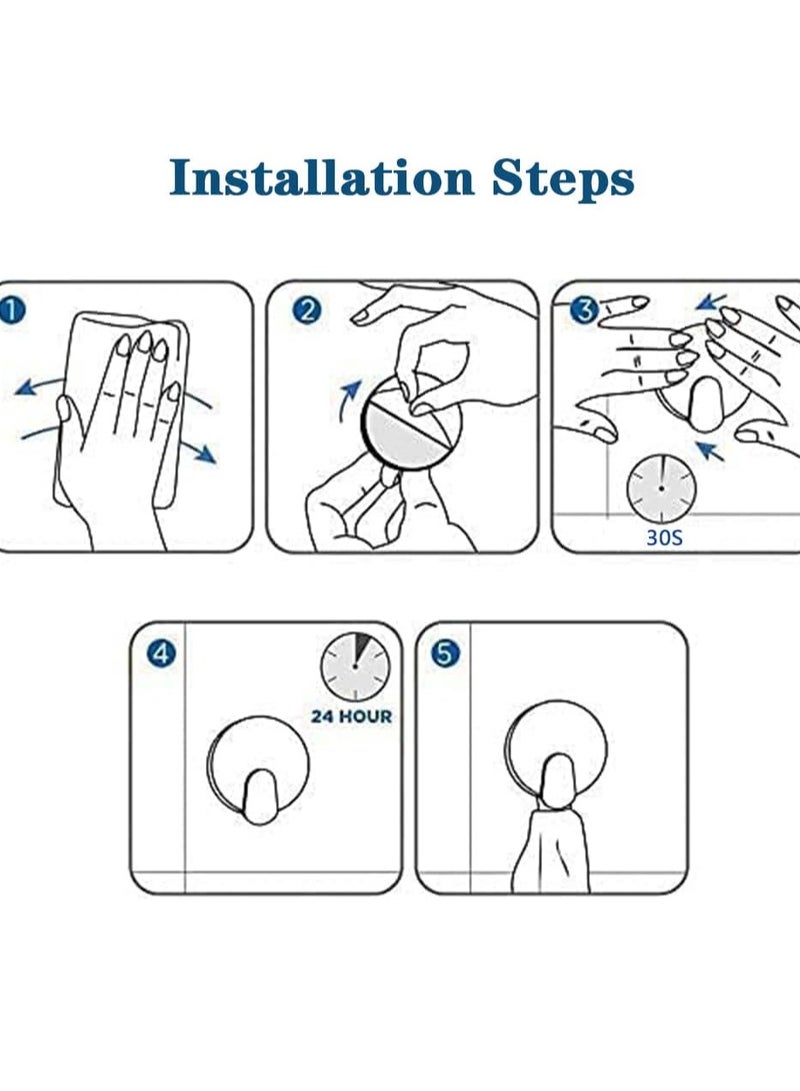 Installation Steps

1

2

3

30S

4

24 HOUR

5