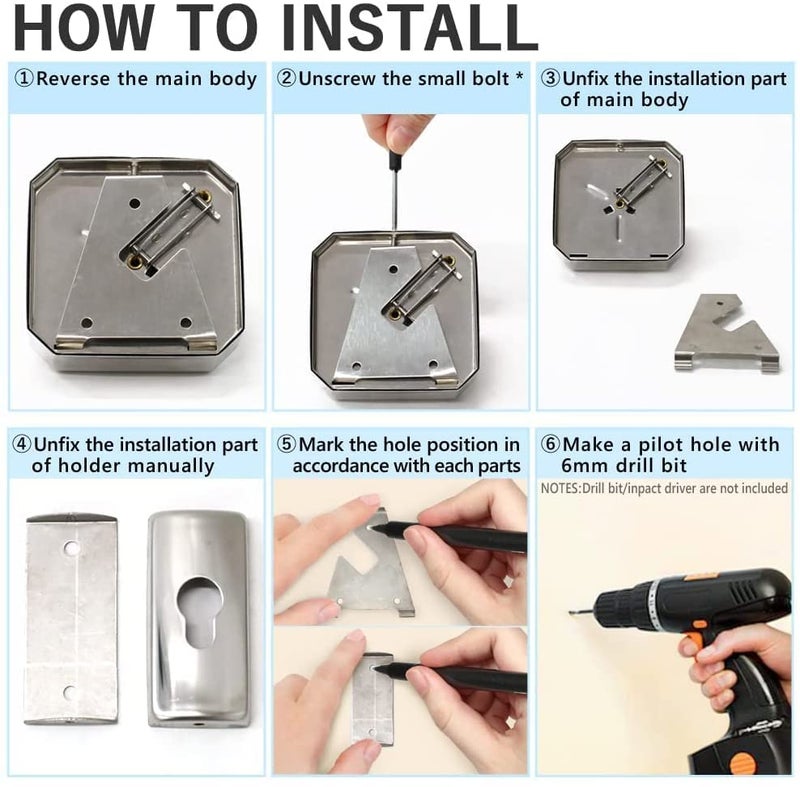 HOW TO INSTALL

①Reverse the main body

②Unscrew the small bolt *

③Unfix the installation part of main body

④Unfix the installation part of holder manually

⑤Mark the hole position in accordance with each parts

⑥Make a pilot hole with 6mm drill bit

NOTES:Drill bit/inpact driver are not included