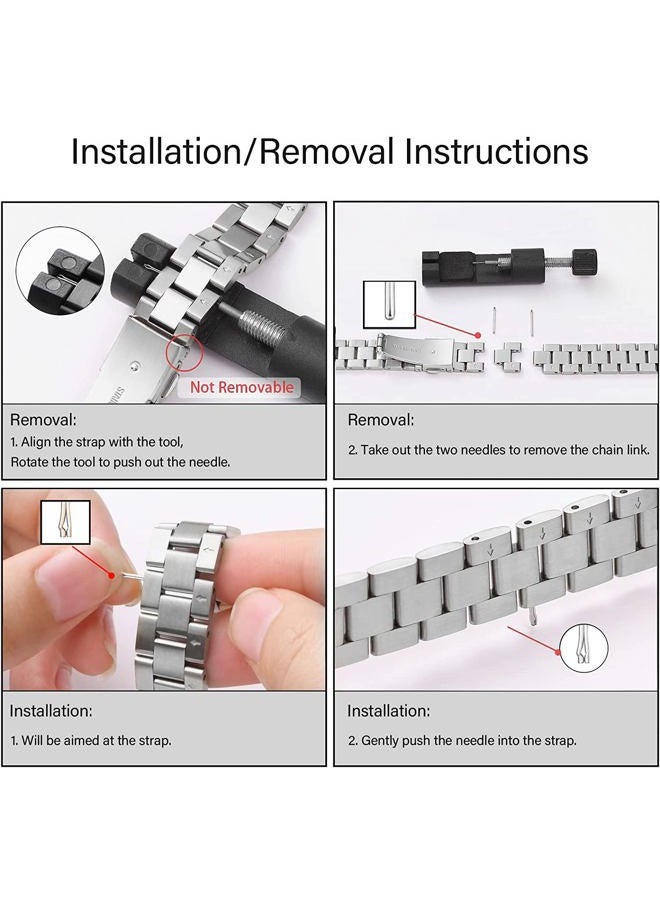 Installation/Removal Instructions

Not Removable

Removal:
1. Align the strap with the tool, Rotate the tool to push out the needle.

Removal:
2. Take out the two needles to remove the chain link.

Installation:
1. Will be aimed at the strap.

Installation:
2. Gently push the needle into the strap.