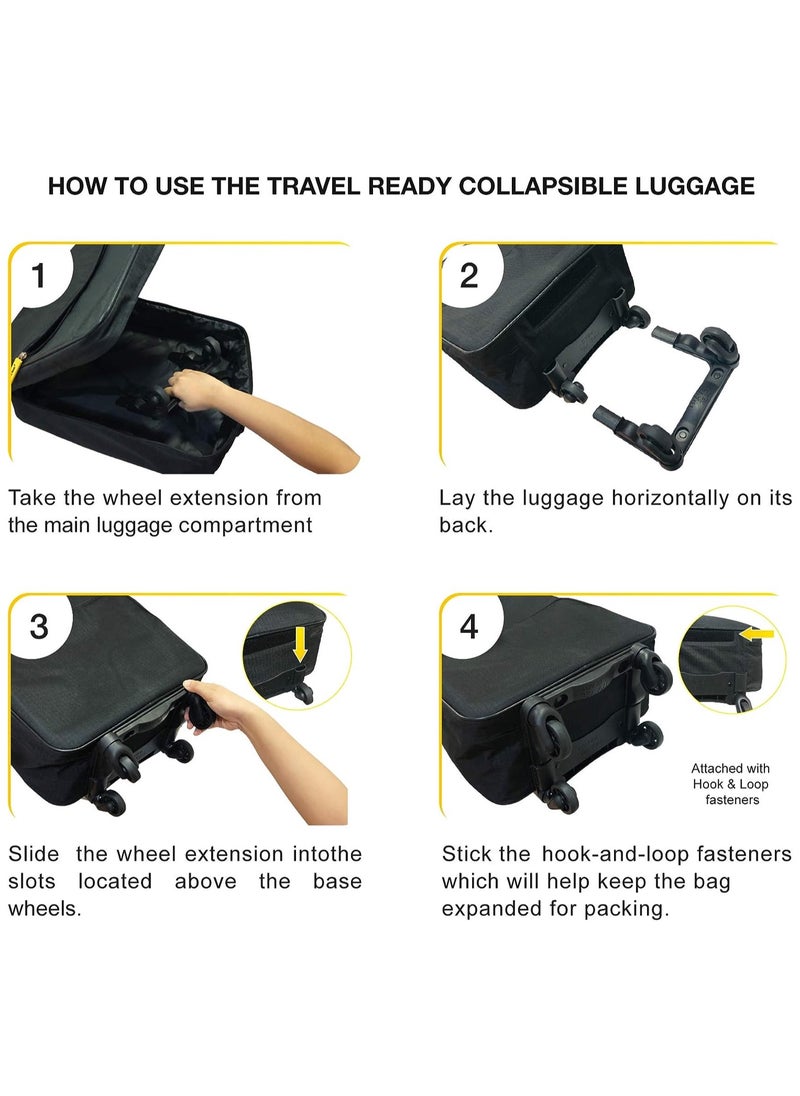 HOW TO USE THE TRAVEL READY COLLAPSIBLE LUGGAGE

1

Take the wheel extension from the main luggage compartment

2

Lay the luggage horizontally on its back.

3

Slide the wheel extension intothe slots located above the base wheels.

4

Attached with Hook & Loop fasteners

Stick the hook-and-loop fasteners which will help keep the bag expanded for packing.