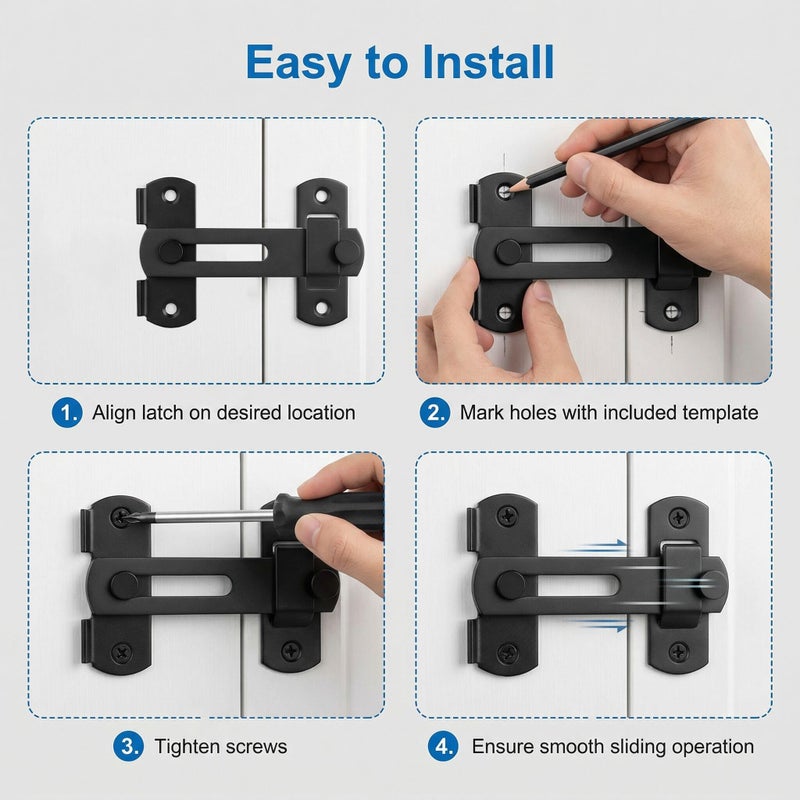 Easy to Install

1. Align latch on desired location

2. Mark holes with included template

3. Tighten screws

4. Ensure smooth sliding operation