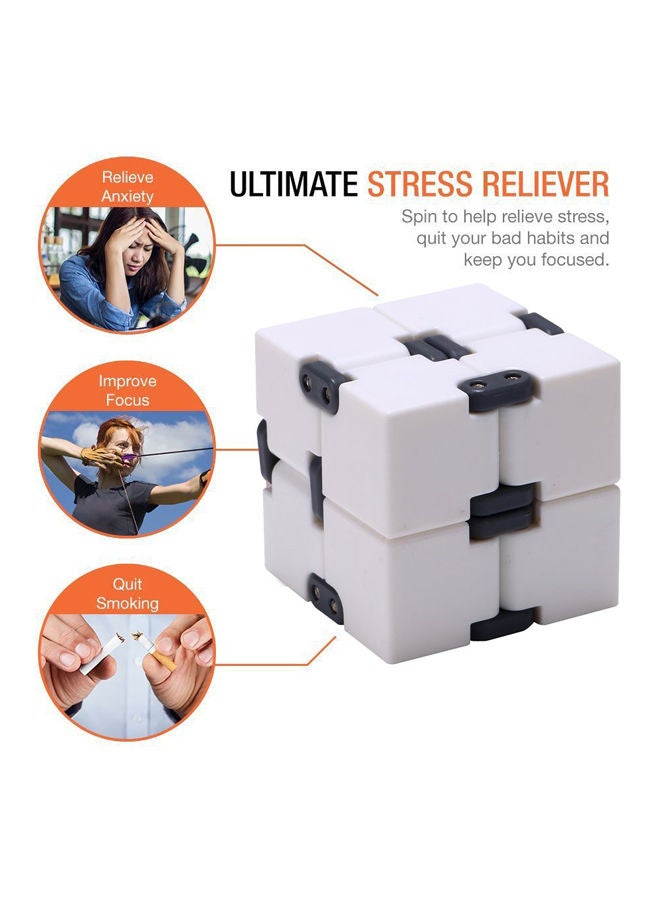 ULTIMATE STRESS RELIEVER

Spin to help relieve stress, quit your bad habits and keep you focused.

Relieve Anxiety

Improve Focus

Quit Smoking