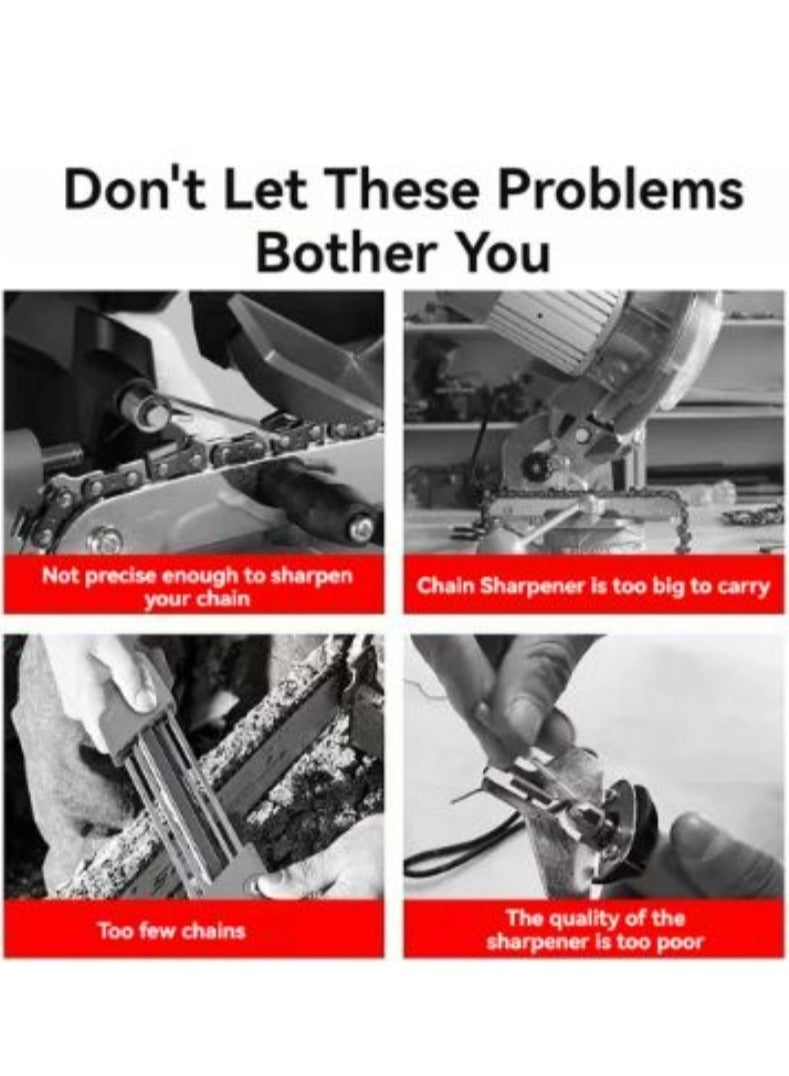 Don't Let These Problems Bother You

Not precise enough to sharpen your chain

Chain Sharpener is too big to carry

Too few chains

The quality of the sharpener is too poor