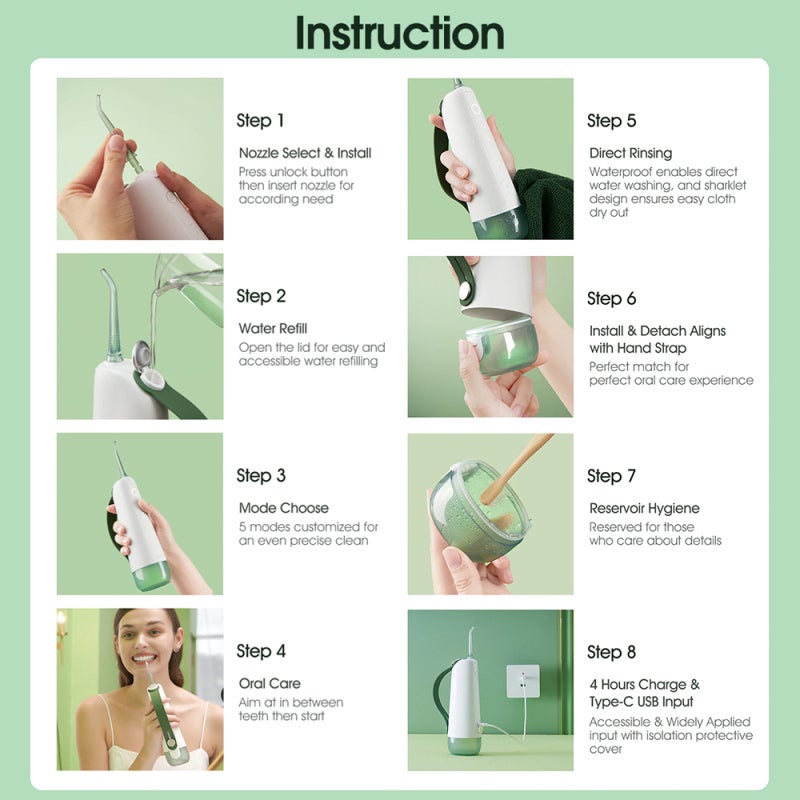 Instruction

Step 1
Nozzle Select & Install
Press unlock button then insert nozzle for according need

Step 2
Water Refill
Open the lid for easy and accessible water refilling

Step 3
Mode Choose
5 modes customized for an even precise clean

Step 4
Oral Care
Aim at in between teeth then start

Step 5
Direct Rinsing
Waterproof enables direct water washing, and sharklet design ensures easy cloth dry out

Step 6
Install & Detach Aligns with Hand Strap
Perfect match for perfect oral care experience

Step 7
Reservoir Hygiene
Reserved for those who care about details

Step 8
4 Hours Charge & Type-C USB Input
Accessible & Widely Applied input with isolation protective cover