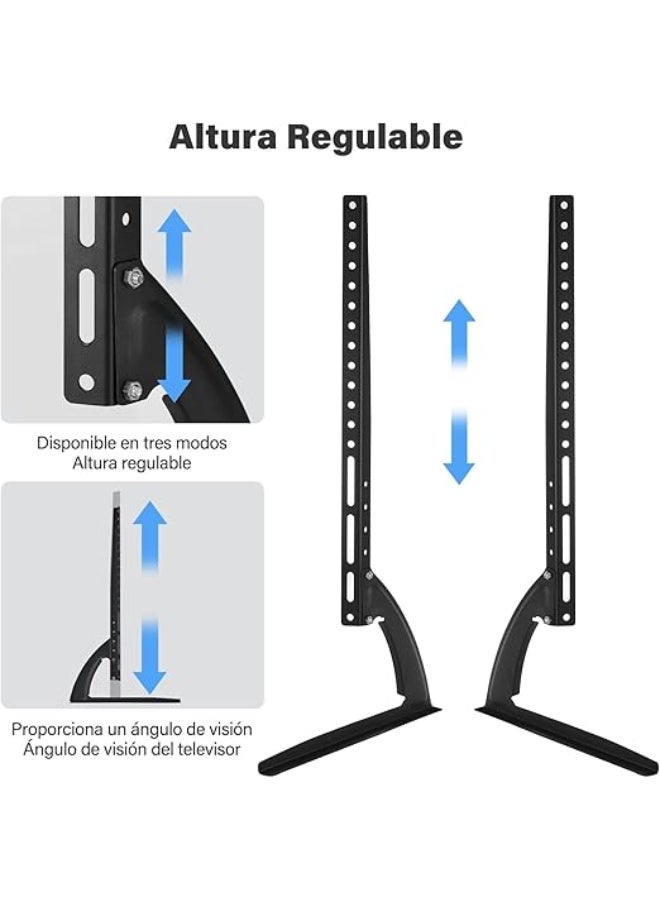 Altura Regulable

Disponible en tres modos
Altura regulable

Proporciona un ángulo de visión
Ángulo de visión del televisor