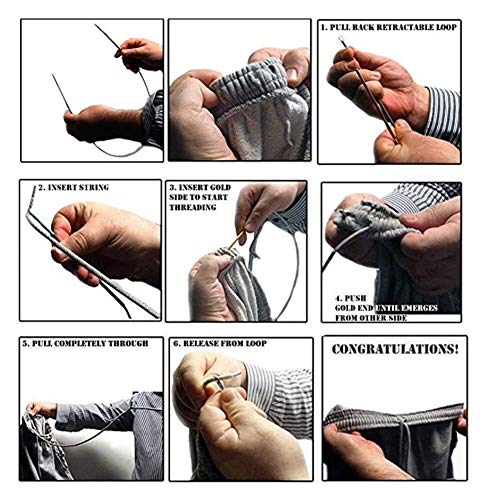 1. PULL BACK RETRACTABLE LOOP

2. INSERT STRING

3. INSERT GOLD SIDE TO START THREADING

4. PUSH GOLD END UNTIL EMERGES FROM OTHER SIDE

5. PULL COMPLETELY THROUGH

6. RELEASE FROM LOOP

CONGRATULATIONS!