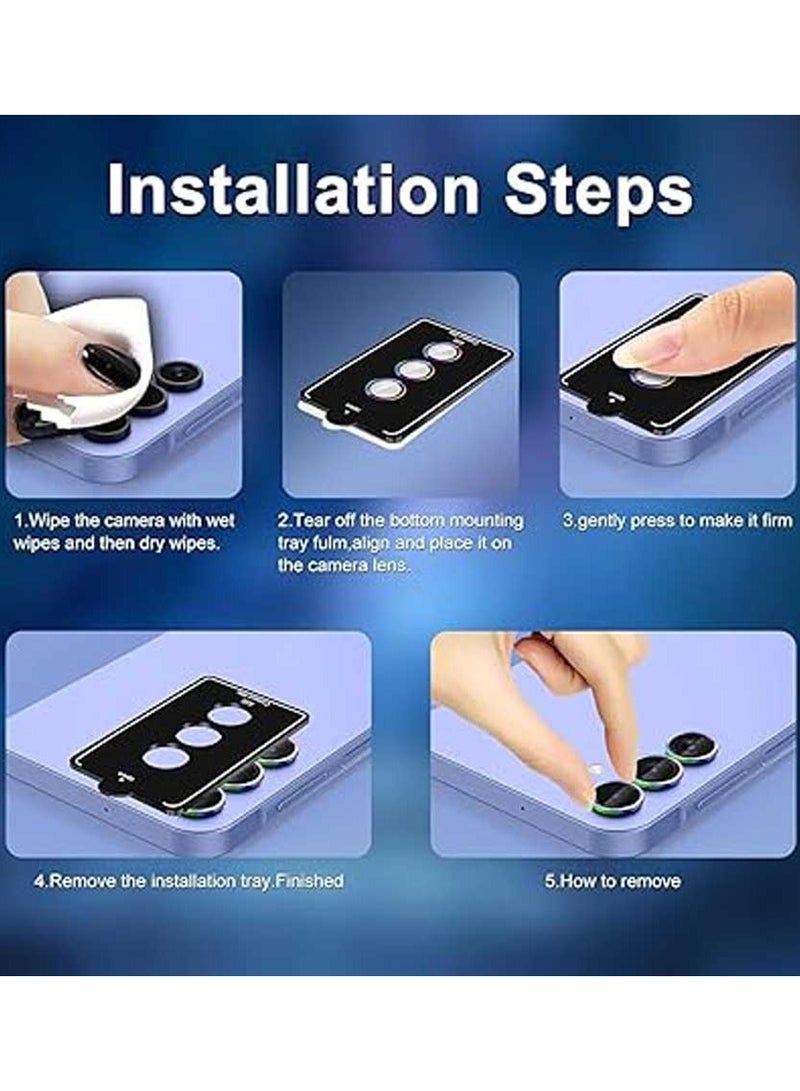 Installation Steps

1.Wipe the camera with wet wipes and then dry wipes.

2.Tear off the bottom mounting tray fulm,align and place it on the camera lens.

3.gently press to make it firm

4.Remove the installation tray.Finished

5.How to remove