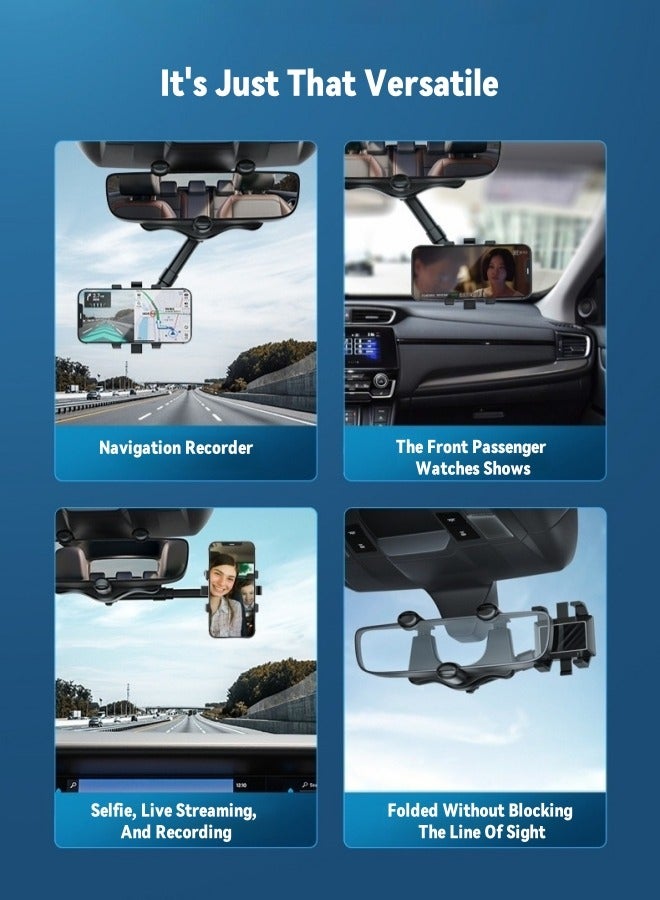 It's Just That Versatile

Navigation Recorder

The Front Passenger Watches Shows

Selfie, Live Streaming, And Recording

Folded Without Blocking The Line Of Sight