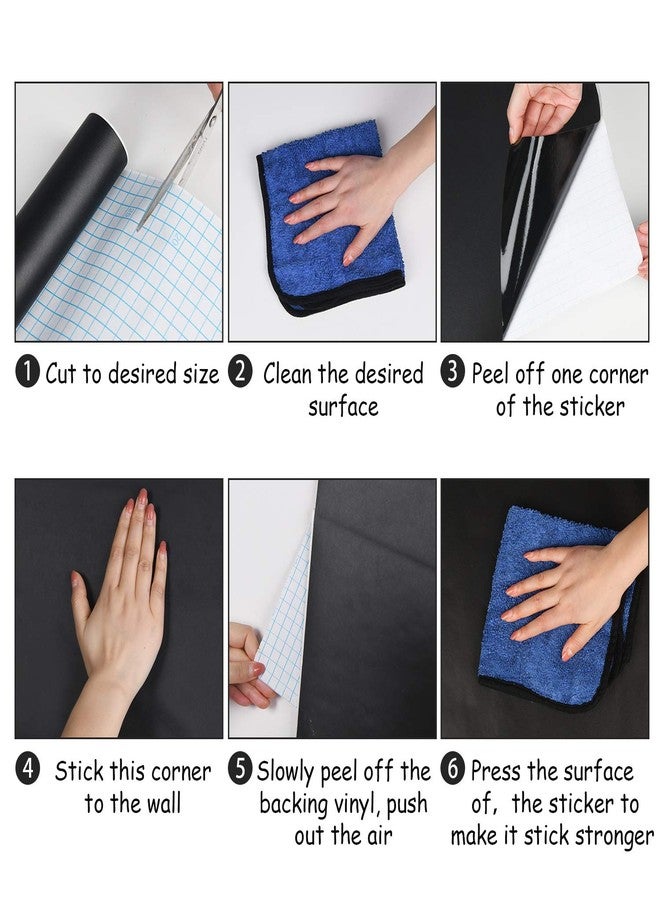 1 Cut to desired size

2 Clean the desired surface

3 Peel off one corner of the sticker

4 Stick this corner to the wall

5 Slowly peel off the backing vinyl, push out the air

6 Press the surface of, the sticker to make it stick stronger