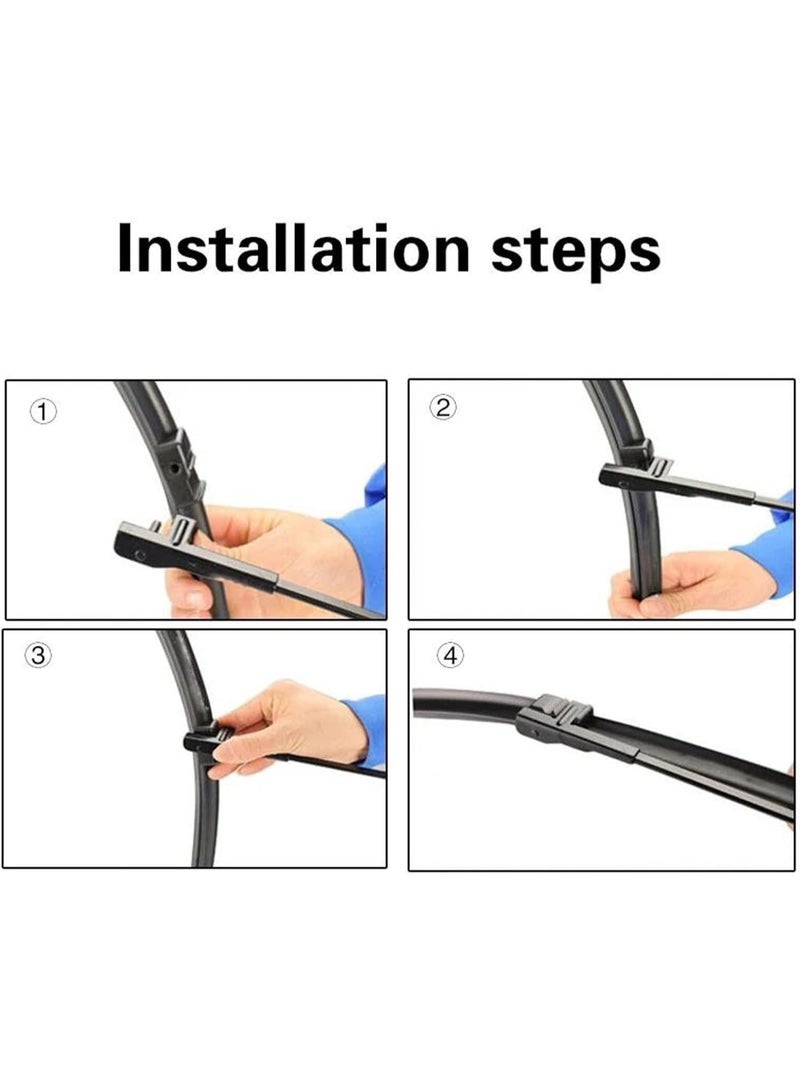 Installation steps

①

②

③

④