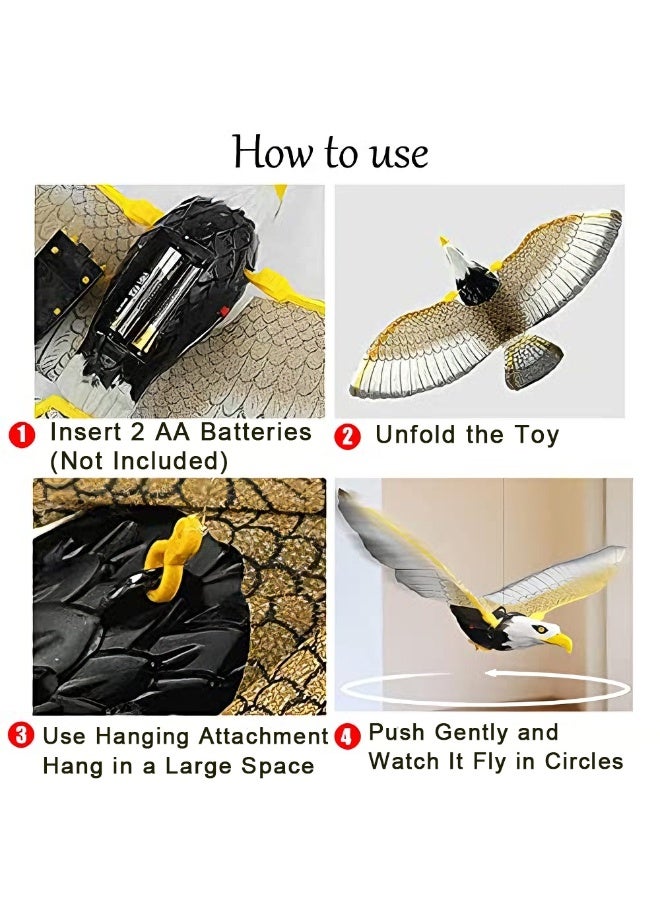 How to use

1 Insert 2 AA Batteries (Not Included)

2 Unfold the Toy

3 Use Hanging Attachment Hang in a Large Space

4 Push Gently and Watch It Fly in Circles