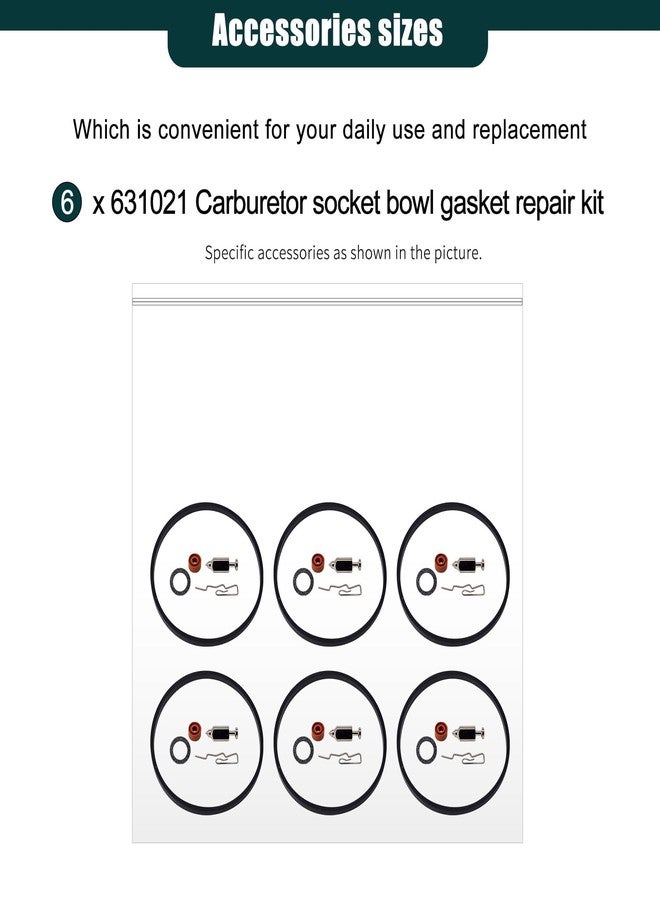 Accessories sizes

Which is convenient for your daily use and replacement

6 x 631021 Carburetor socket bowl gasket repair kit

Specific accessories as shown in the picture.