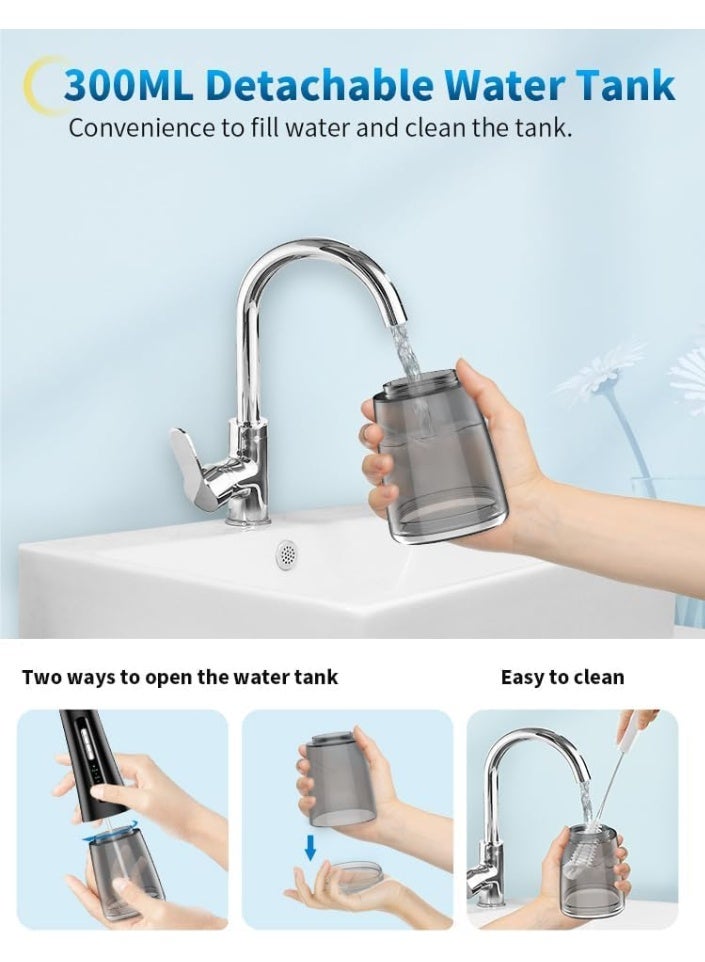 300ML Detachable Water Tank
Convenience to fill water and clean the tank.

Two ways to open the water tank

Easy to clean