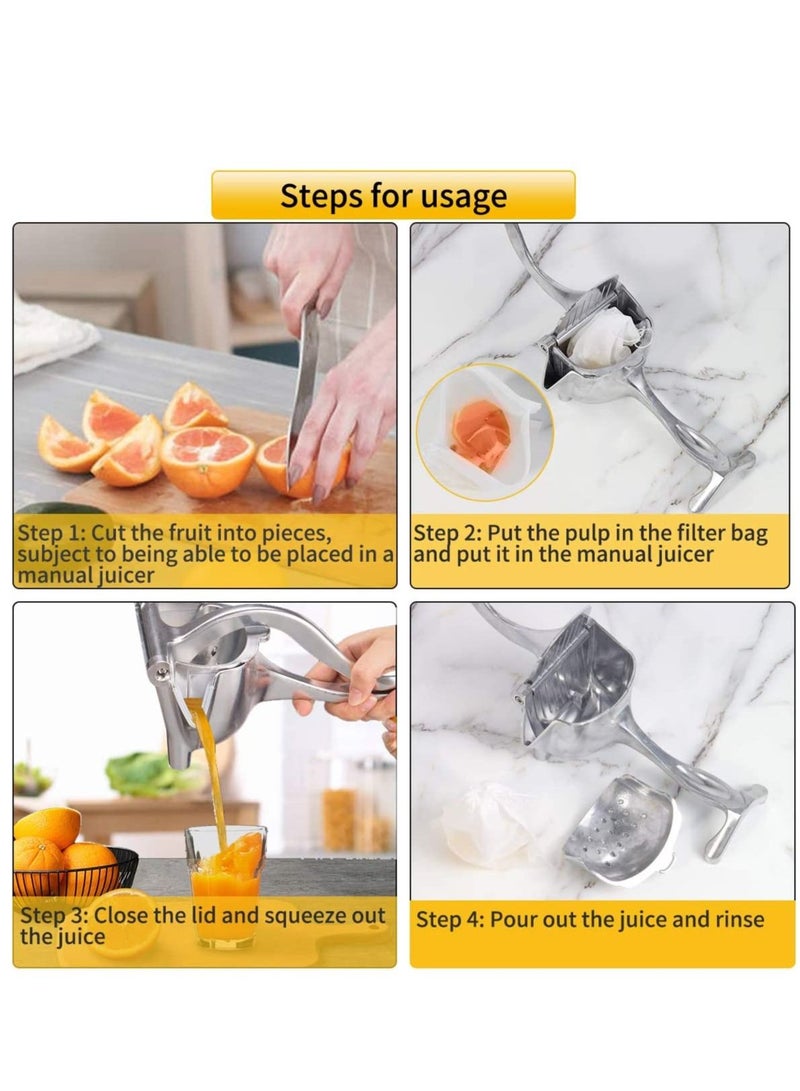 Steps for usage

Step 1: Cut the fruit into pieces, subject to being able to be placed in a manual juicer

Step 2: Put the pulp in the filter bag and put it in the manual juicer

Step 3: Close the lid and squeeze out the juice

Step 4: Pour out the juice and rinse