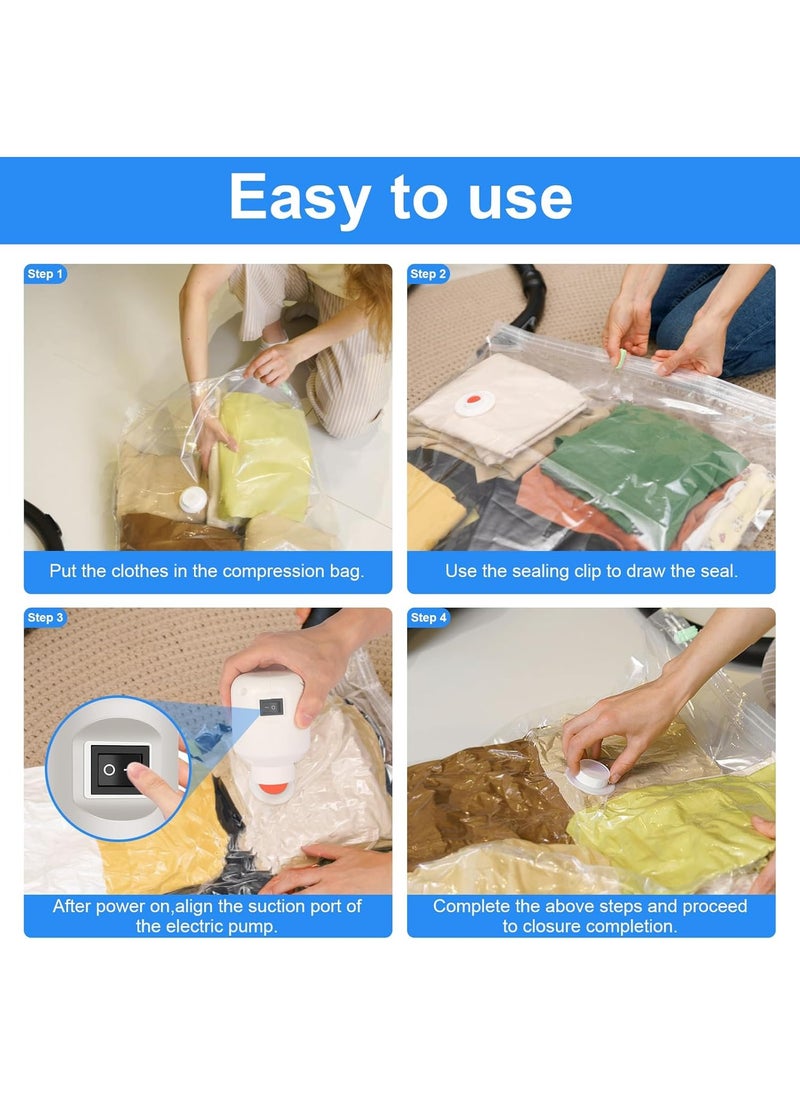 Easy to use

Step 1

Put the clothes in the compression bag.

Step 2

Use the sealing clip to draw the seal.

Step 3

After power on,align the suction port of the electric pump.

Step 4

Complete the above steps and proceed to closure completion.