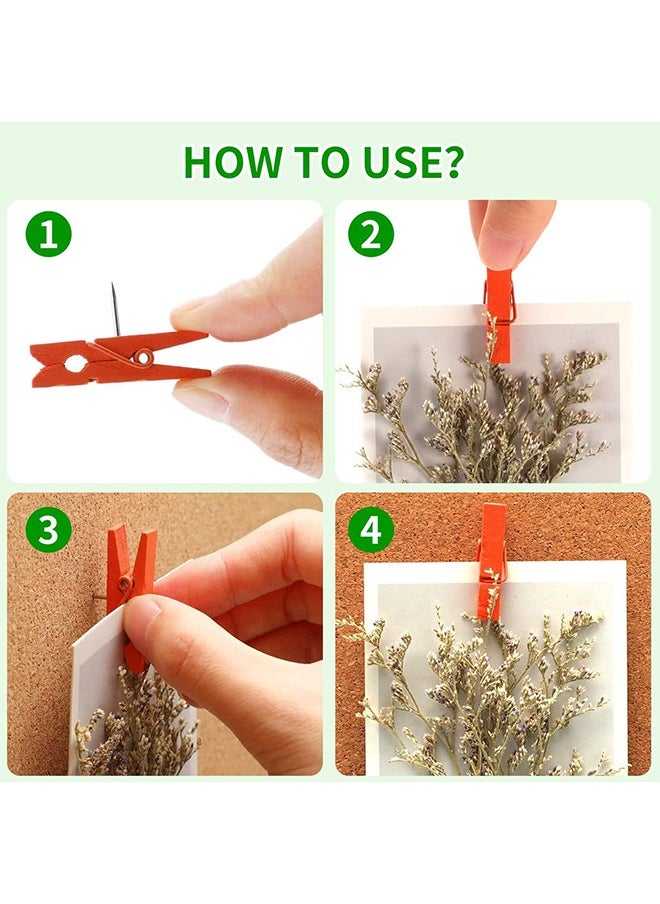 HOW TO USE?

1

2

3

4