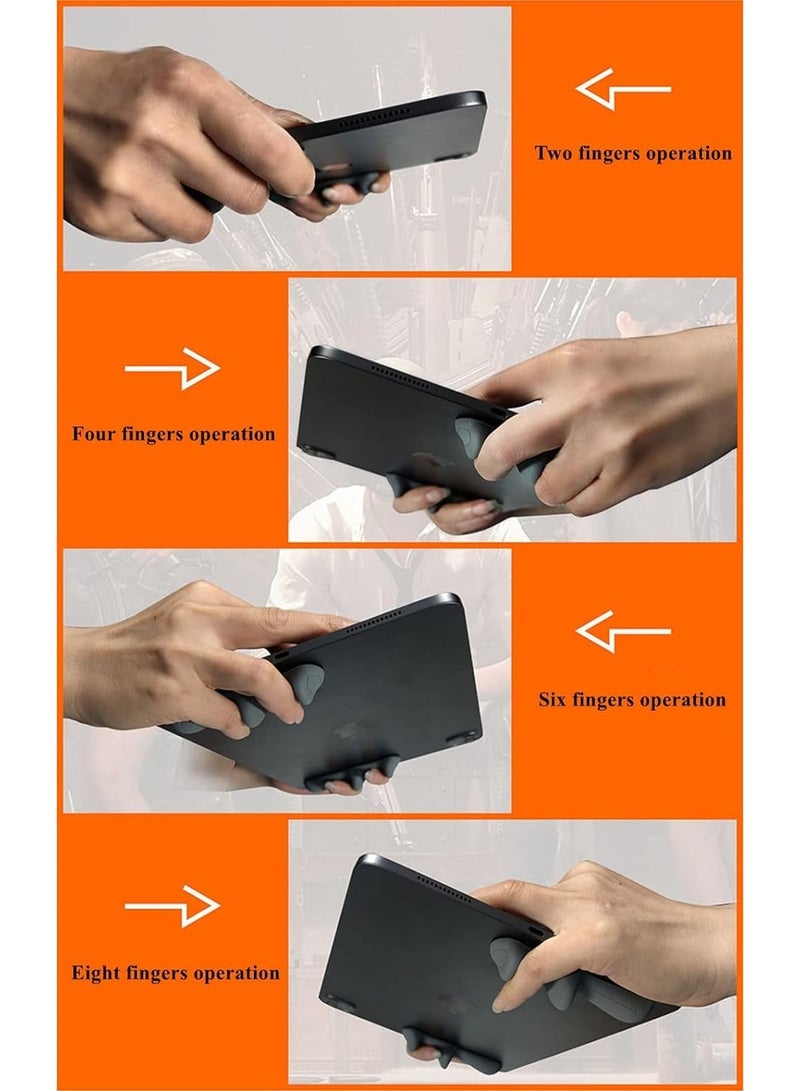 Two fingers operation

Four fingers operation

Six fingers operation

Eight fingers operation