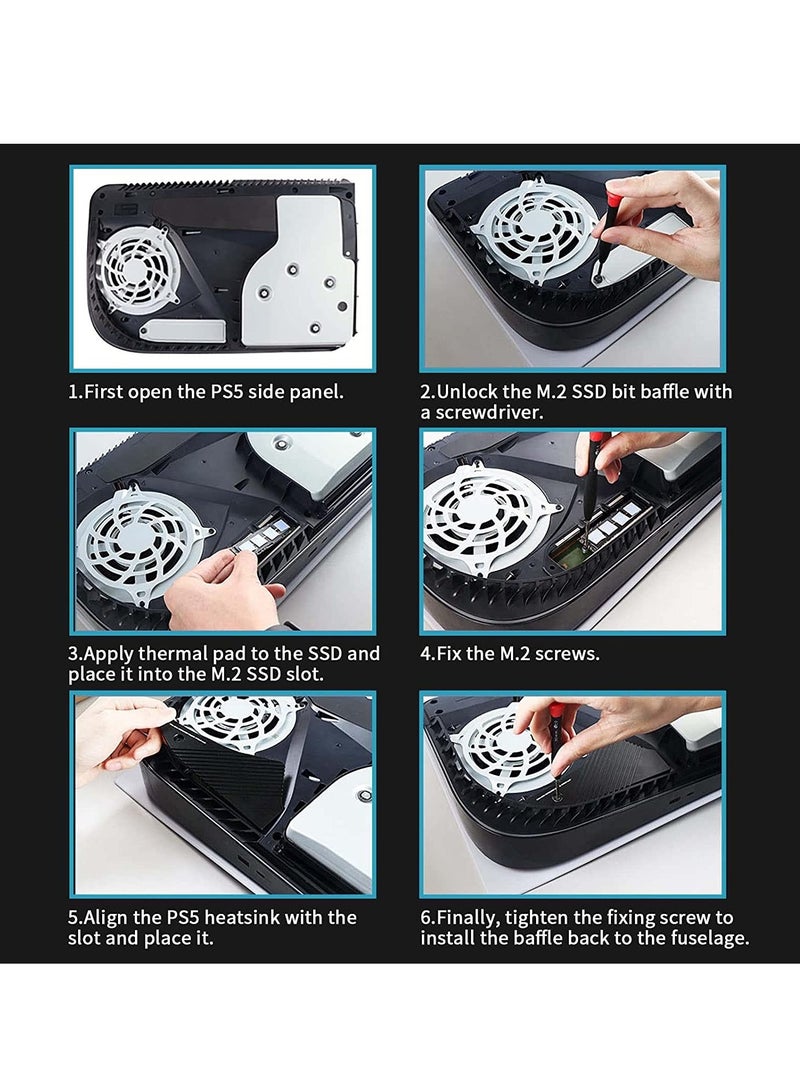 1.First open the PS5 side panel.

2.Unlock the M.2 SSD bit baffle with a screwdriver.

3.Apply thermal pad to the SSD and place it into the M.2 SSD slot.

4.Fix the M.2 screws.

5.Align the PS5 heatsink with the slot and place it.

6.Finally, tighten the fixing screw to install the baffle back to the fuselage.