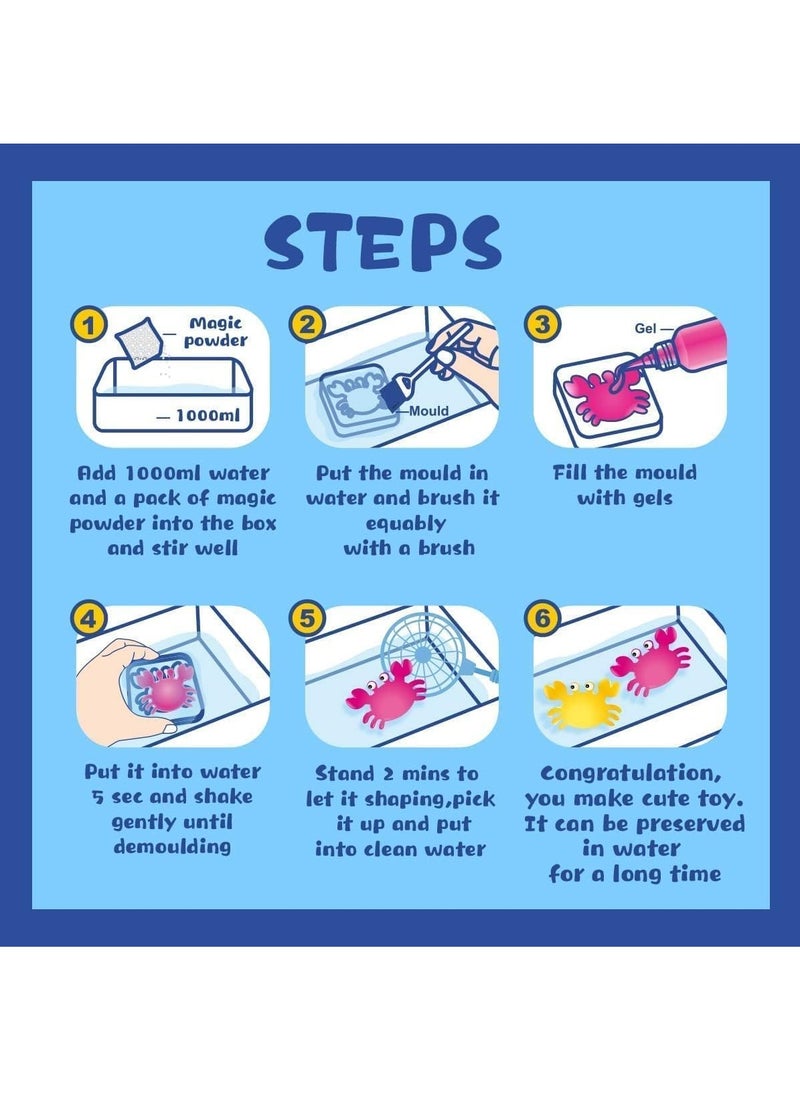 STEPS

1
Magic powder
1000ml
Add 1000ml water and a pack of magic powder into the box and stir well

2
Mould
Put the mould in water and brush it equably with a brush

3
Gel
Fill the mould with gels

4
Put it into water 5 sec and shake gently until demoulding

5
Stand 2 mins to let it shaping,pick it up and put into clean water

6
Congratulation, you make cute toy. It can be preserved in water for a long time