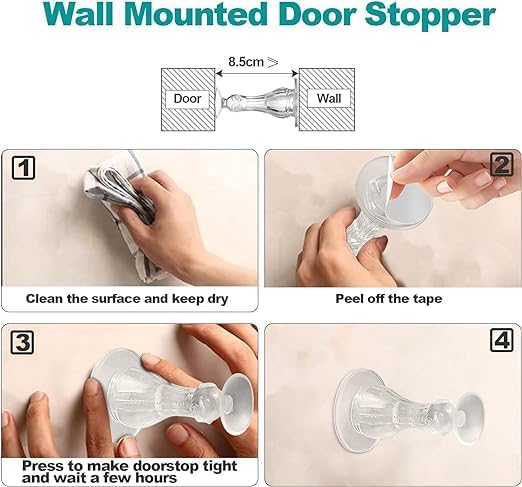 Wall Mounted Door Stopper

8.5cm ≥

Door

Wall

1

Clean the surface and keep dry

2

Peel off the tape

3

Press to make doorstop tight and wait a few hours

4