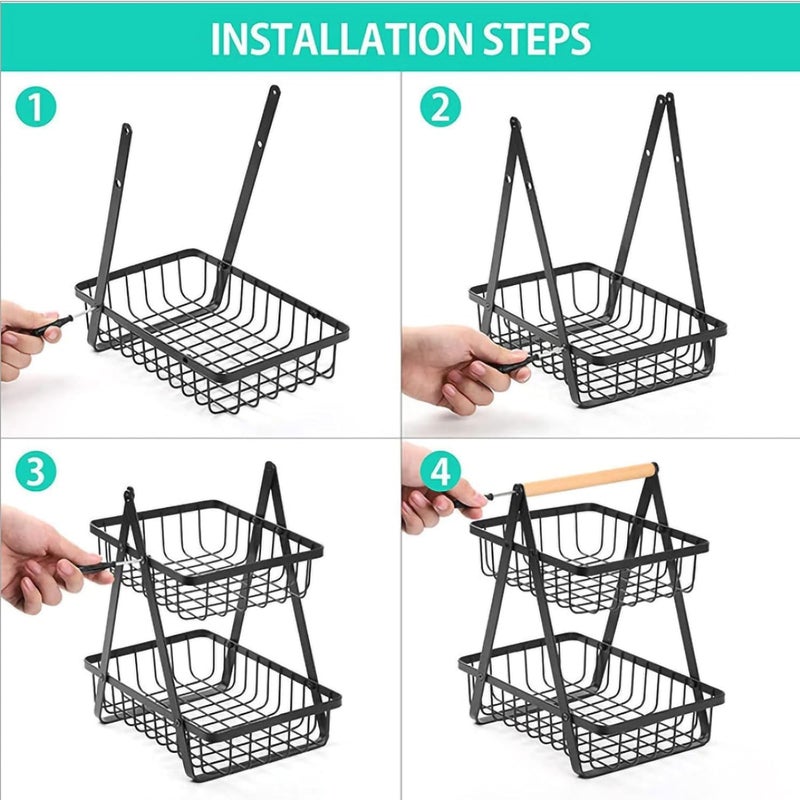 INSTALLATION STEPS

1

2

3

4