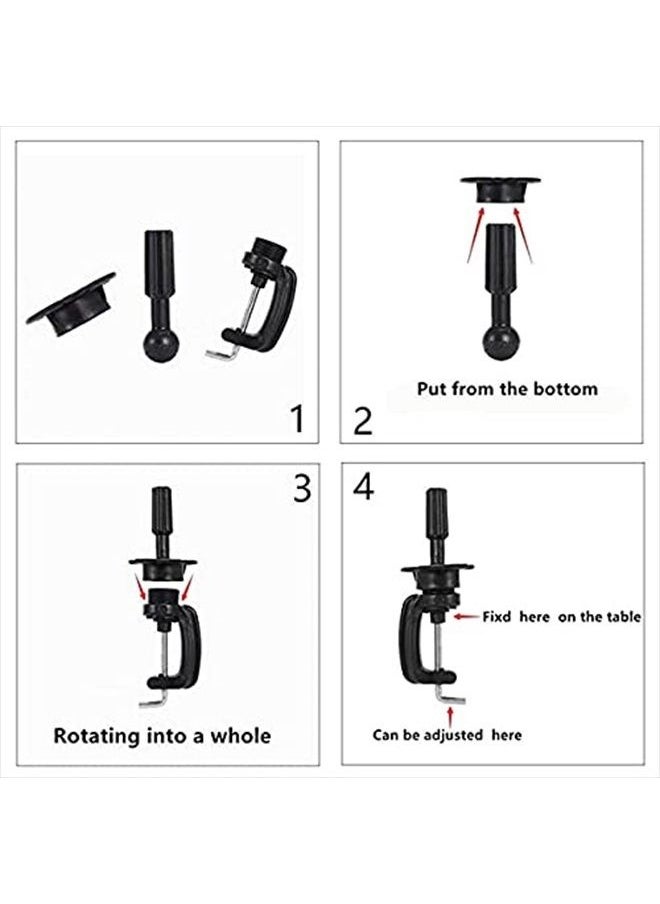 1

Put from the bottom

2

3

Rotating into a whole

4

Fixd here on the table

Can be adjusted here