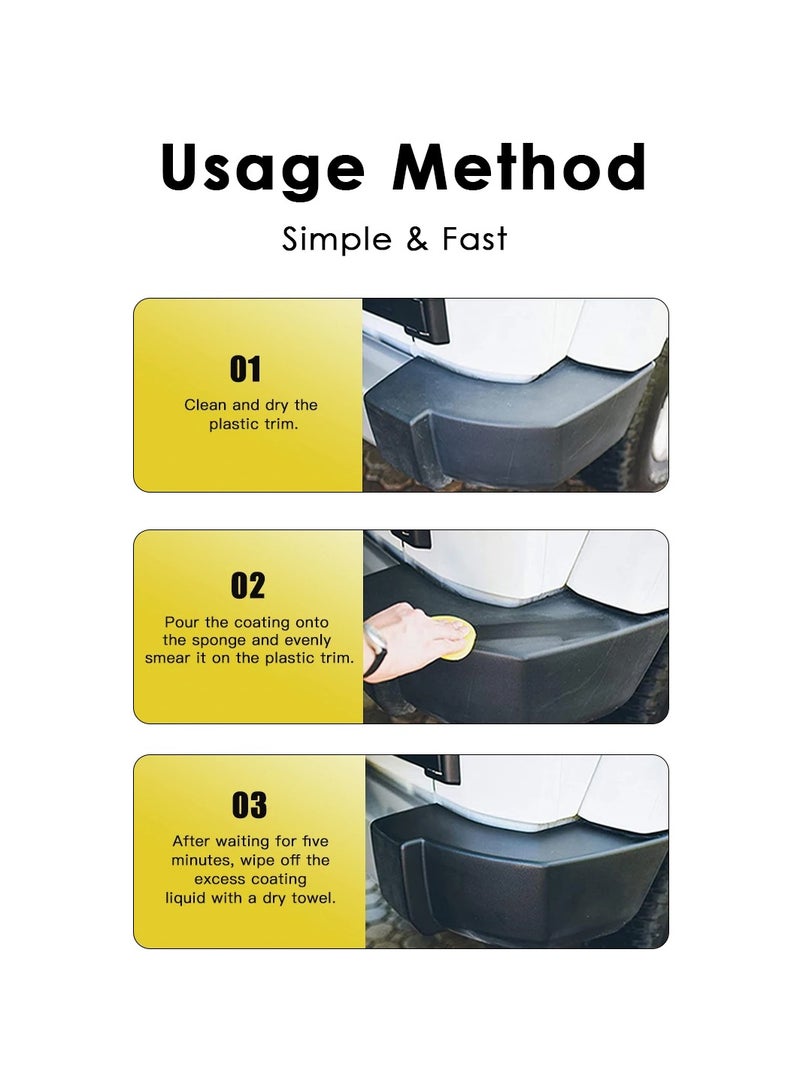 Usage Method

Simple & Fast

01

Clean and dry the plastic trim.

02

Pour the coating onto the sponge and evenly smear it on the plastic trim.

03

After waiting for five minutes, wipe off the excess coating liquid with a dry towel.