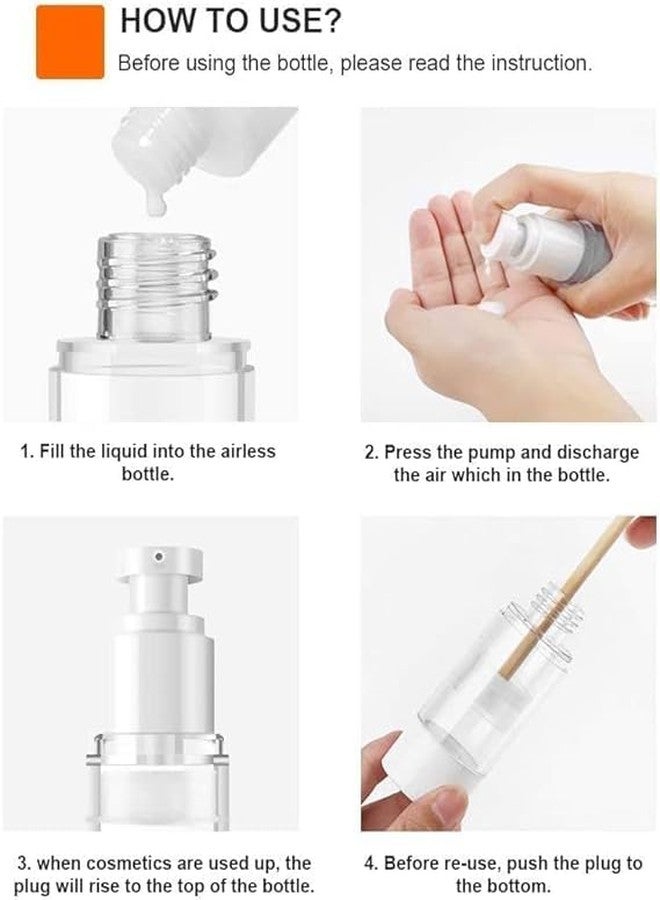 HOW TO USE?

Before using the bottle, please read the instruction.

1. Fill the liquid into the airless bottle.

2. Press the pump and discharge the air which in the bottle.

3. when cosmetics are used up, the plug will rise to the top of the bottle.

4. Before re-use, push the plug to the bottom.