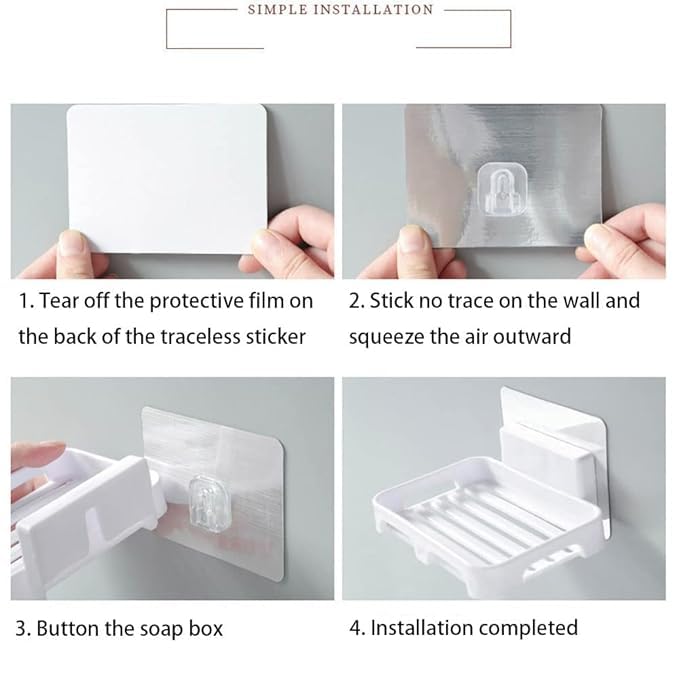 SIMPLE INSTALLATION

1. Tear off the protective film on the back of the traceless sticker

2. Stick no trace on the wall and squeeze the air outward

3. Button the soap box

4. Installation completed