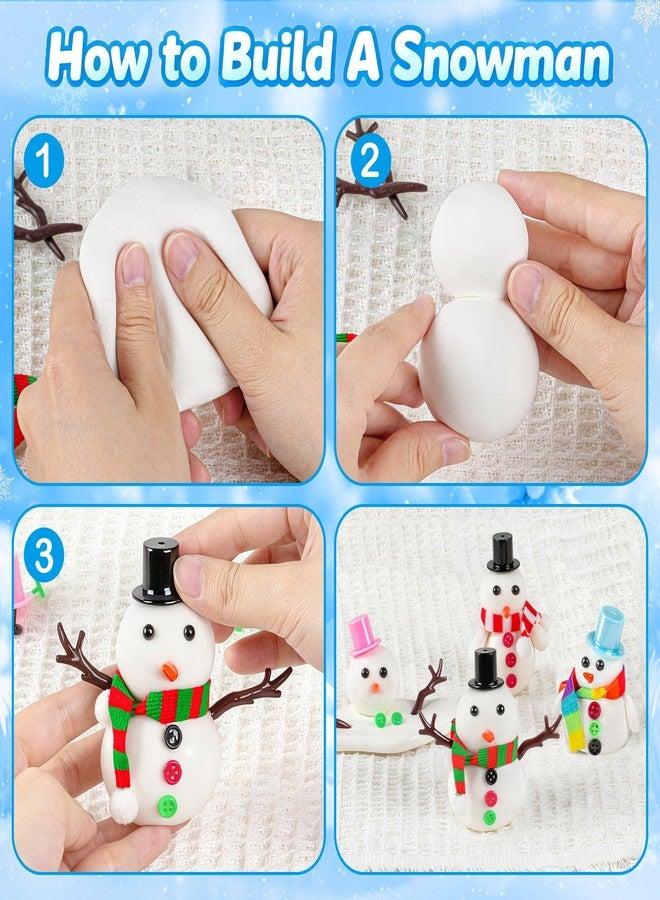 How to Build A Snowman

1

2

3