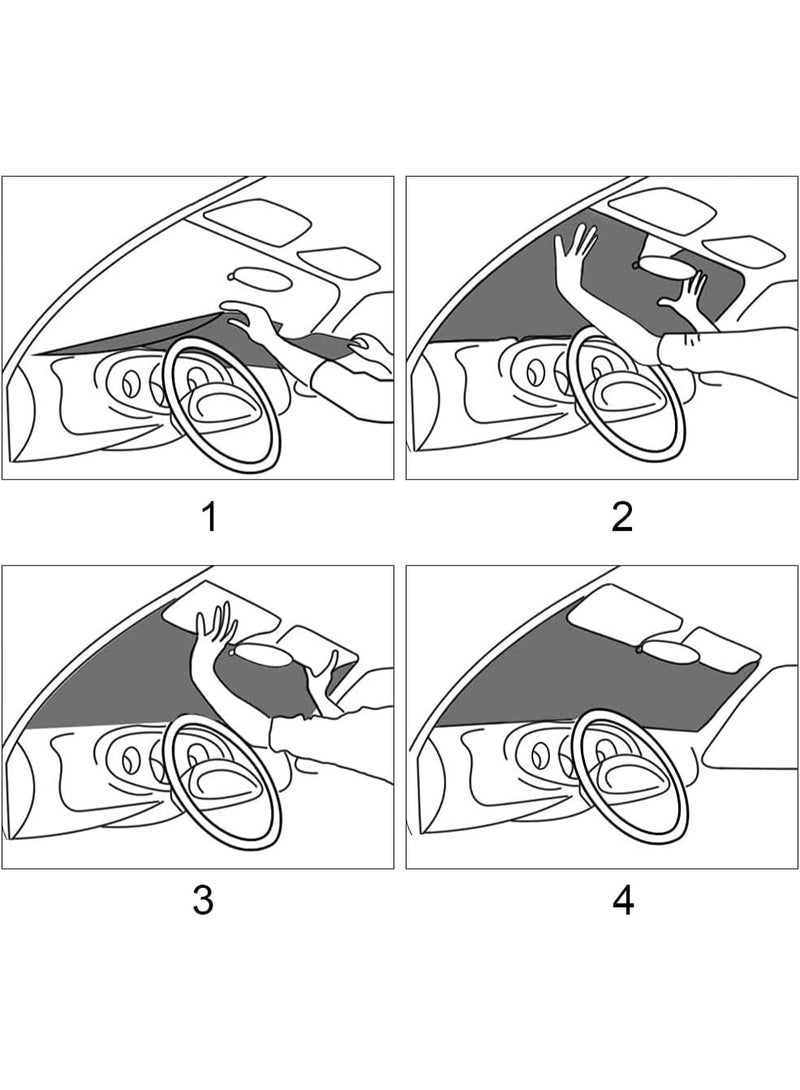 1

2

3

4