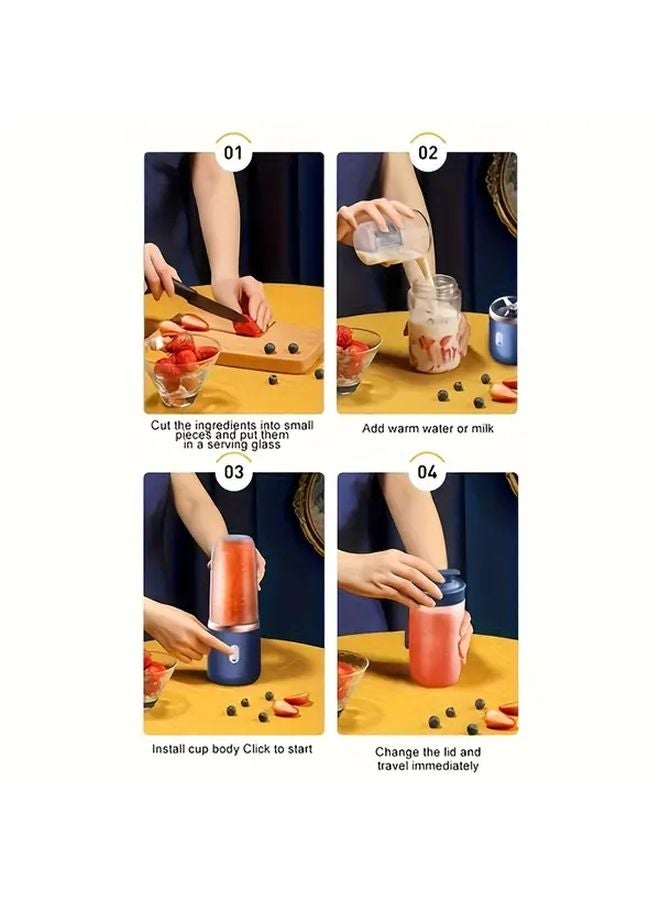 01

Cut the ingredients into small pieces and put them in a serving glass

02

Add warm water or milk

03

Install cup body Click to start

04

Change the lid and travel immediately