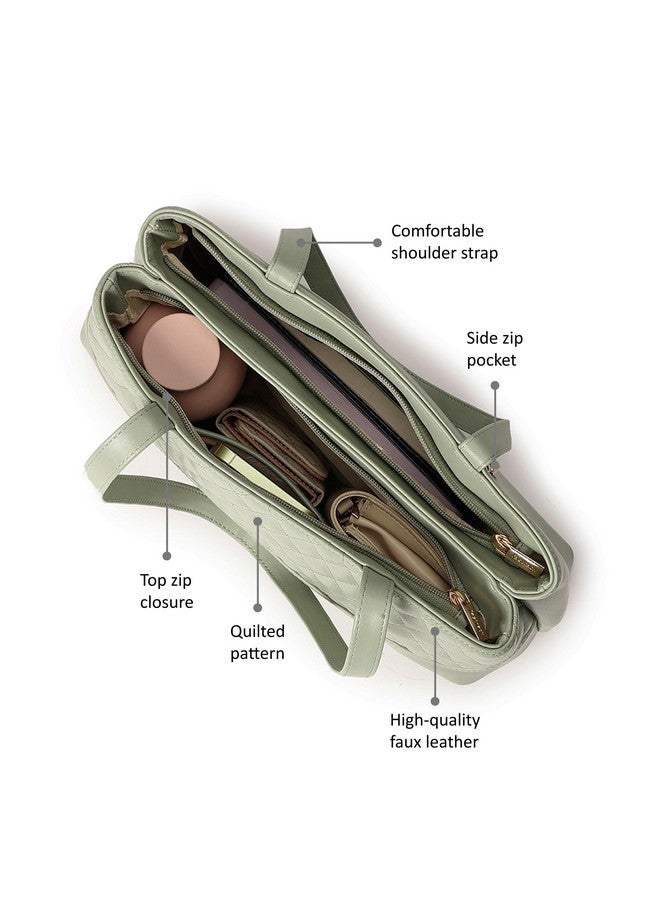 Comfortable shoulder strap

Side zip pocket

Top zip closure

Quilted pattern

High-quality faux leather