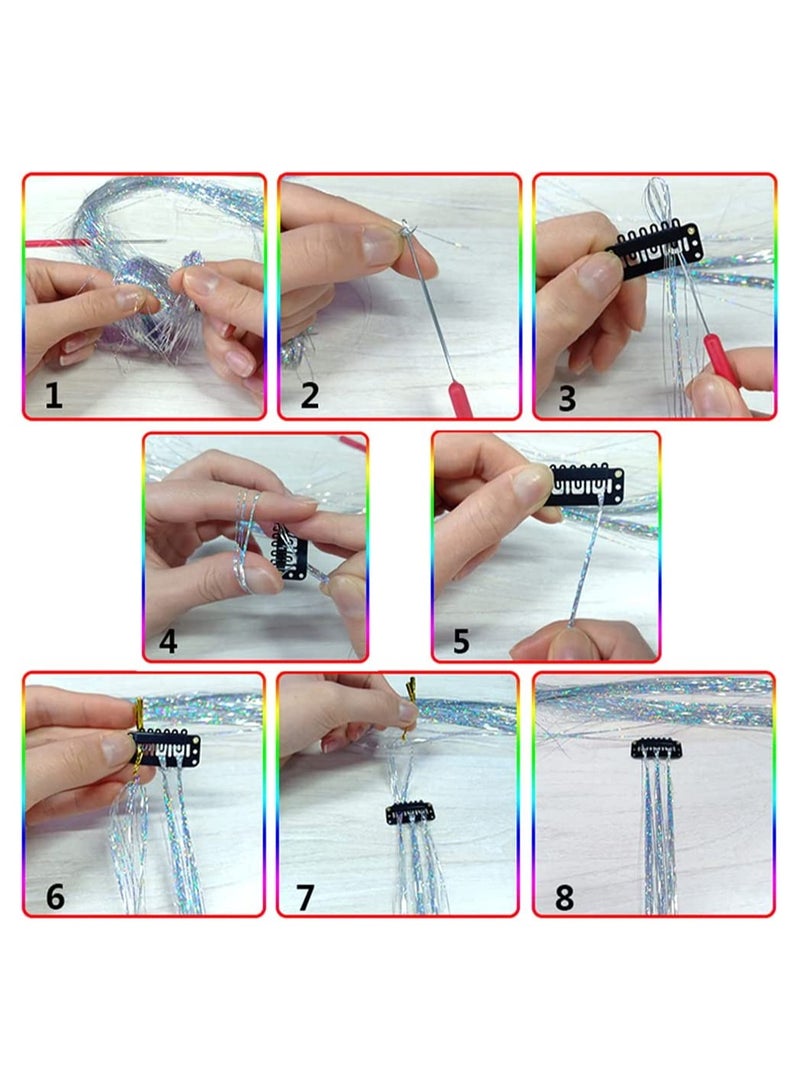 1
2
3
4
5
6
7
8