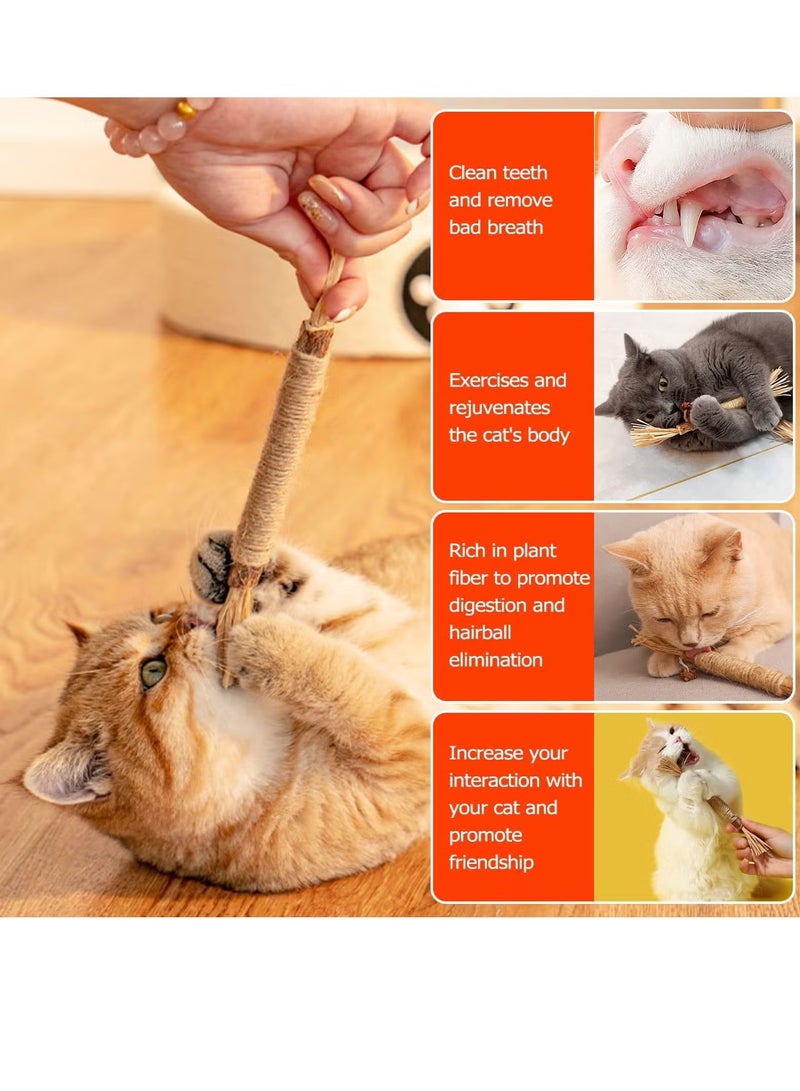 Clean teeth and remove bad breath

Exercises and rejuvenates the cat's body

Rich in plant fiber to promote digestion and hairball elimination

Increase your interaction with your cat and promote friendship