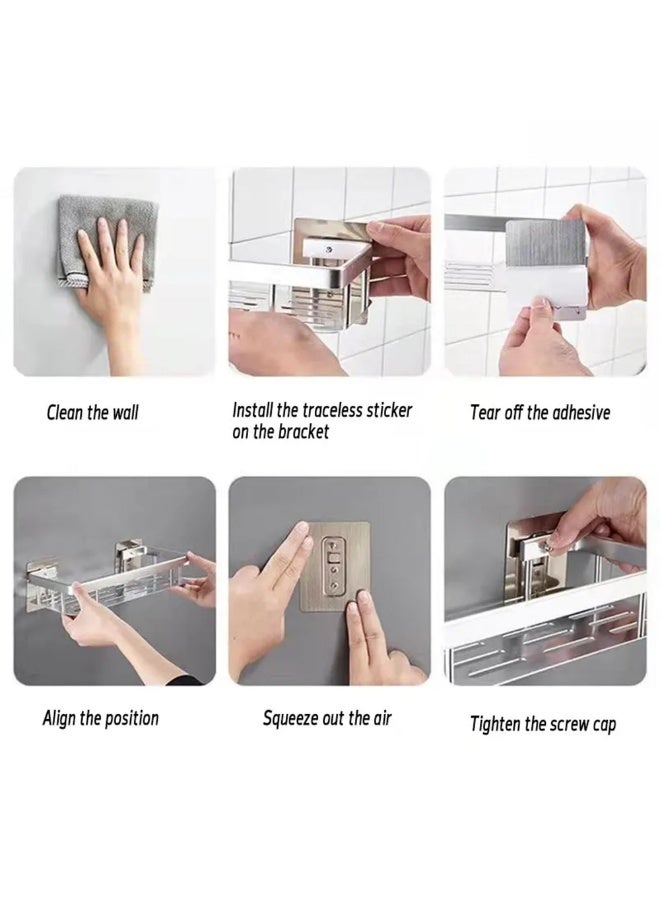 Clean the wall

Install the traceless sticker on the bracket

Tear off the adhesive

Align the position

Squeeze out the air

Tighten the screw cap