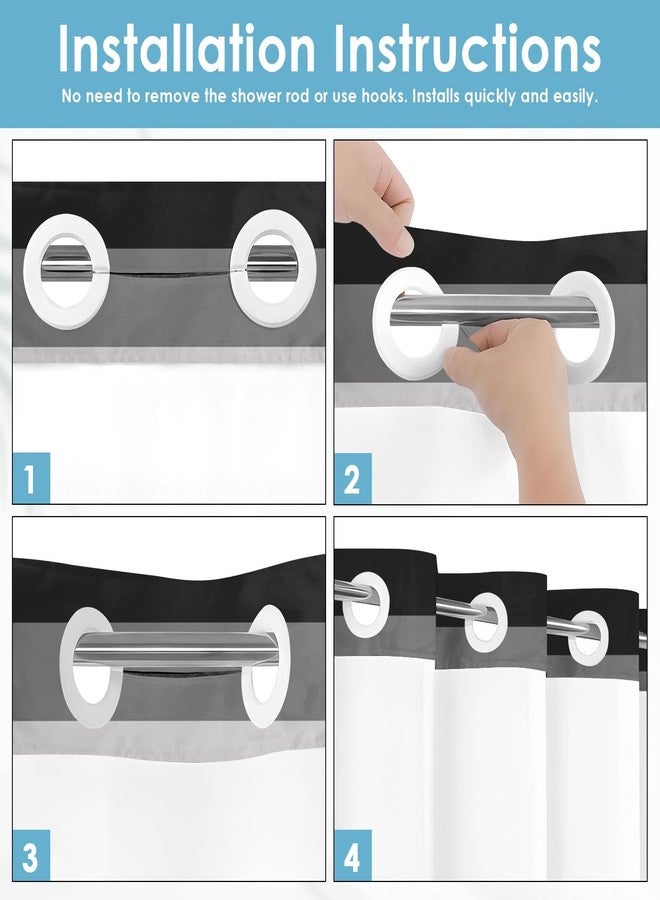 Installation Instructions

No need to remove the shower rod or use hooks. Installs quickly and easily.

1

2

3

4