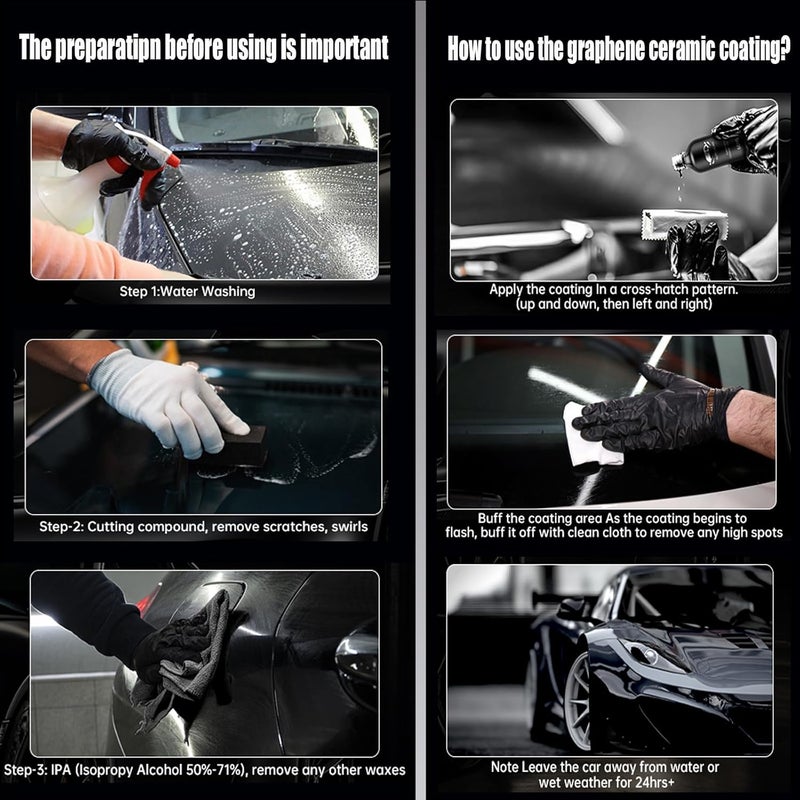 The preparatipn before using is important

Step 1:Water Washing

Step-2: Cutting compound, remove scratches, swirls

Step-3: IPA (Isopropy Alcohol 50%-71%), remove any other waxes

How to use the graphene ceramic coating?

Apply the coating In a cross-hatch pattern. (up and down, then left and right)

Buff the coating area As the coating begins to flash, buff it off with clean cloth to remove any high spots

Note Leave the car away from water or wet weather for 24hrs+