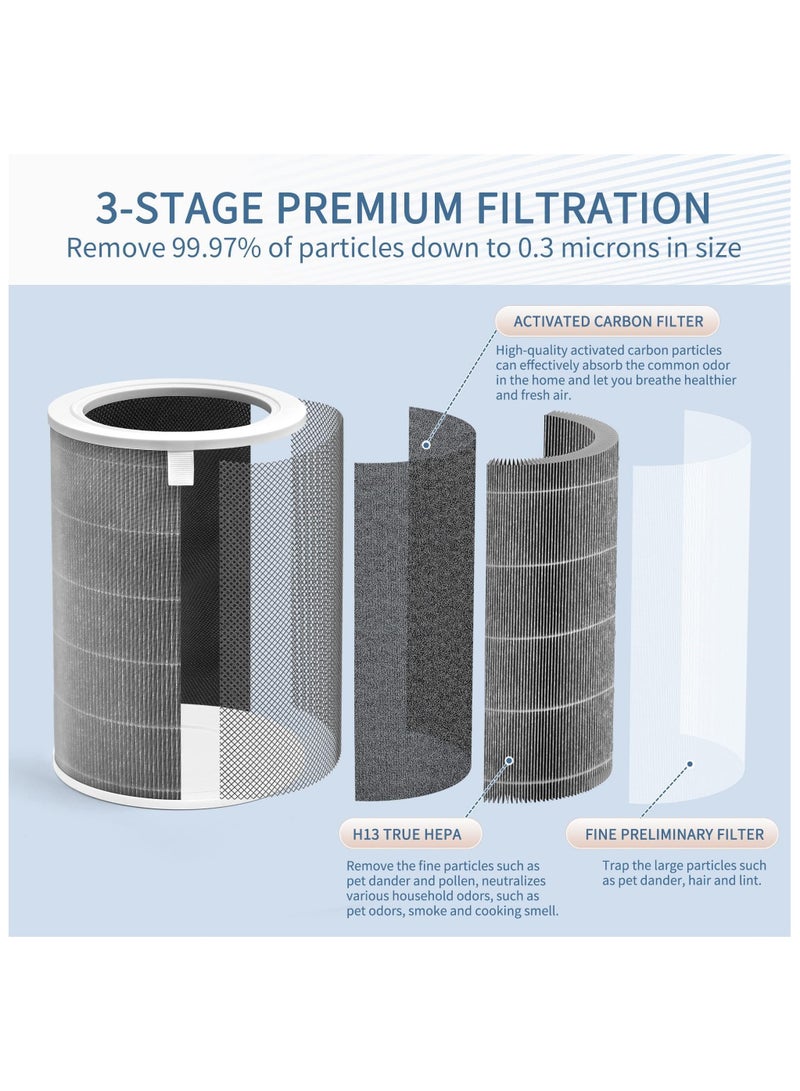 3-STAGE PREMIUM FILTRATION
Remove 99.97% of particles down to 0.3 microns in size

ACTIVATED CARBON FILTER
High-quality activated carbon particles can effectively absorb the common odor in the home and let you breathe healthier and fresh air.

H13 TRUE HEPA
Remove the fine particles such as pet dander and pollen, neutralizes various household odors, such as pet odors, smoke and cooking smell.

FINE PRELIMINARY FILTER
Trap the large particles such as pet dander, hair and lint.