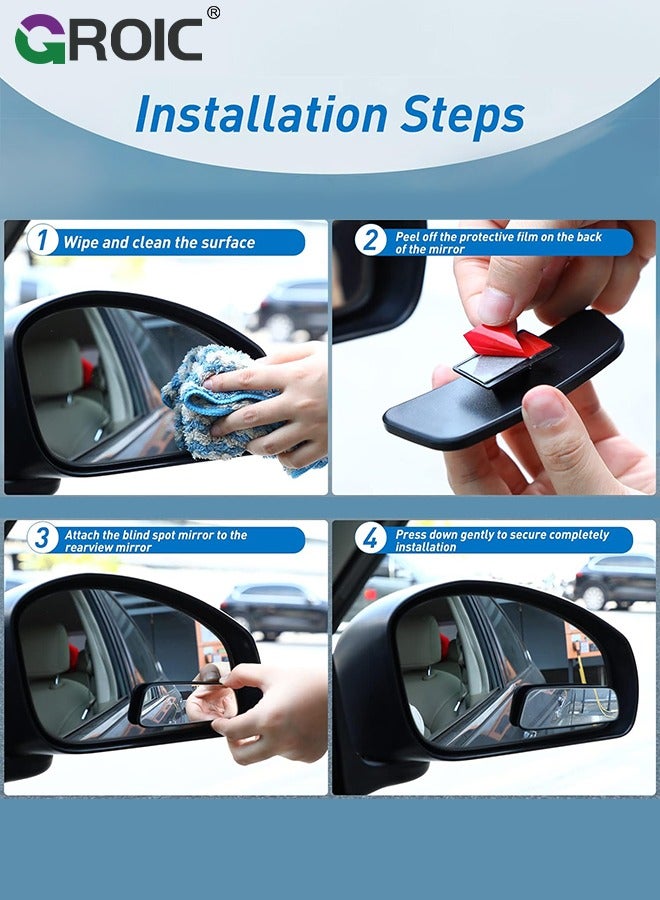 GROIC®

Installation Steps

1 Wipe and clean the surface

2 Peel off the protective film on the back of the mirror

3 Attach the blind spot mirror to the rearview mirror

4 Press down gently to secure completely installation