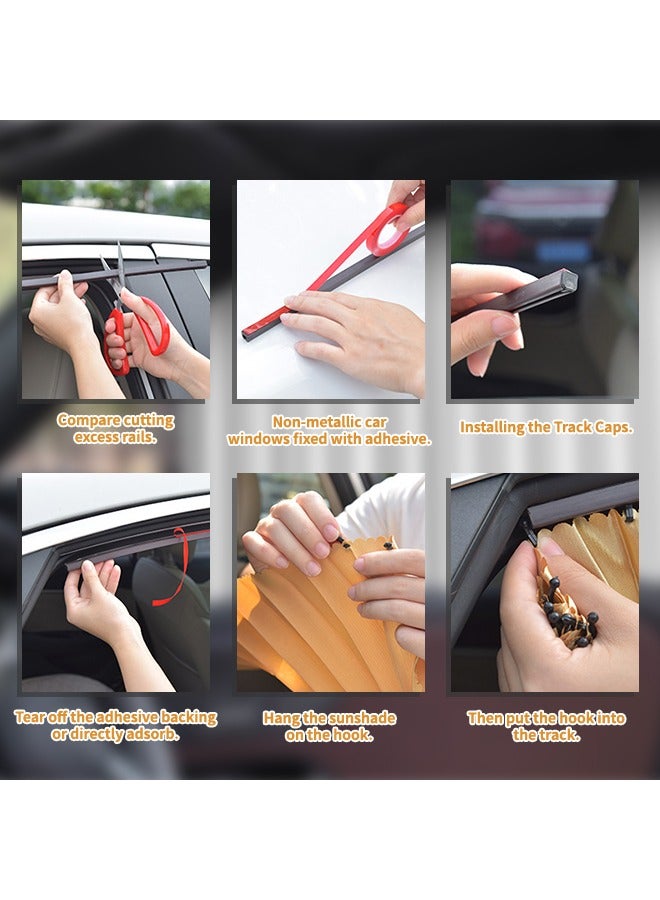 Compare cutting excess rails.

Non-metallic car windows fixed with adhesive.

Installing the Track Caps.

Tear off the adhesive backing or directly adsorb.

Hang the sunshade on the hook.

Then put the hook into the track.