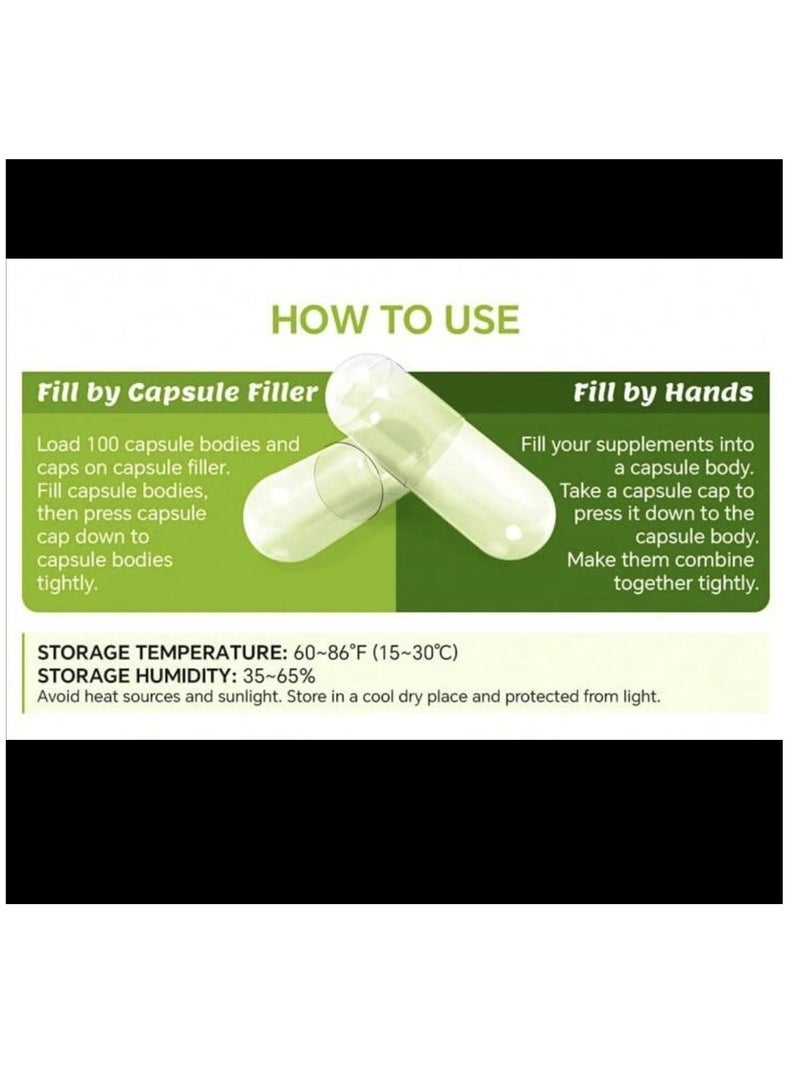 HOW TO USE

Fill by Capsule Filler

Load 100 capsule bodies and caps on capsule filler. Fill capsule bodies, then press capsule cap down to capsule bodies tightly.

Fill by Hands

Fill your supplements into a capsule body. Take a capsule cap to press it down to the capsule body. Make them combine together tightly.

STORAGE TEMPERATURE: 60~86°F (15~30°C)
STORAGE HUMIDITY: 35~65%
Avoid heat sources and sunlight. Store in a cool dry place and protected from light.