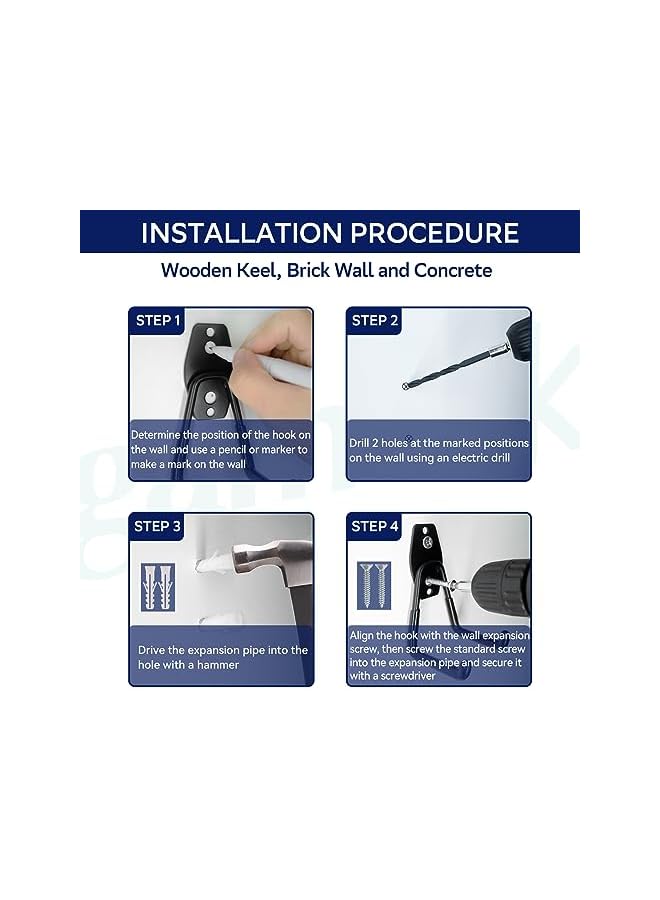 INSTALLATION PROCEDURE

Wooden Keel, Brick Wall and Concrete

STEP 1

Determine the position of the hook on the wall and use a pencil or marker to make a mark on the wall

STEP 2

Drill 2 holes at the marked positions on the wall using an electric drill

STEP 3

Drive the expansion pipe into the hole with a hammer

STEP 4

Align the hook with the wall expansion screw, then screw the standard screw into the expansion pipe and secure it with a screwdriver