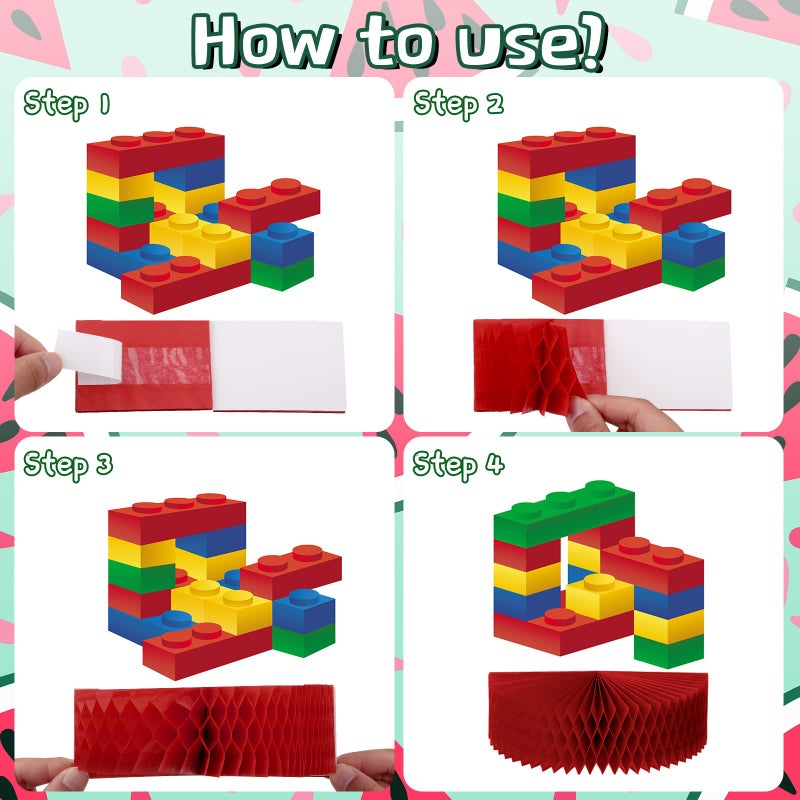 How to use!

Step 1

Step 2

Step 3

Step 4