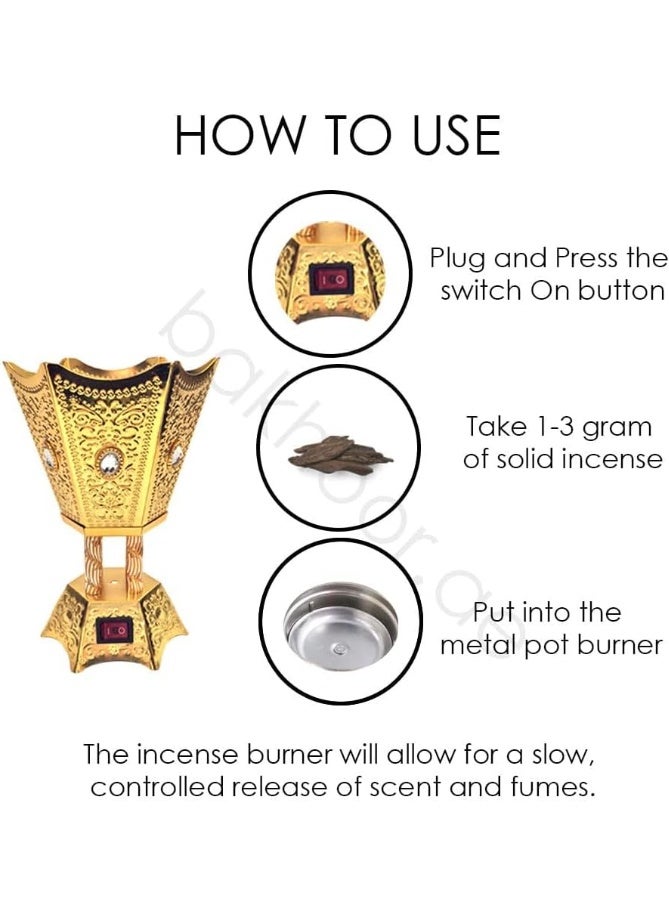 HOW TO USE

Plug and Press the switch On button

Take 1-3 gram of solid incense

Put into the metal pot burner

The incense burner will allow for a slow, controlled release of scent and fumes.

bakhoor.ae