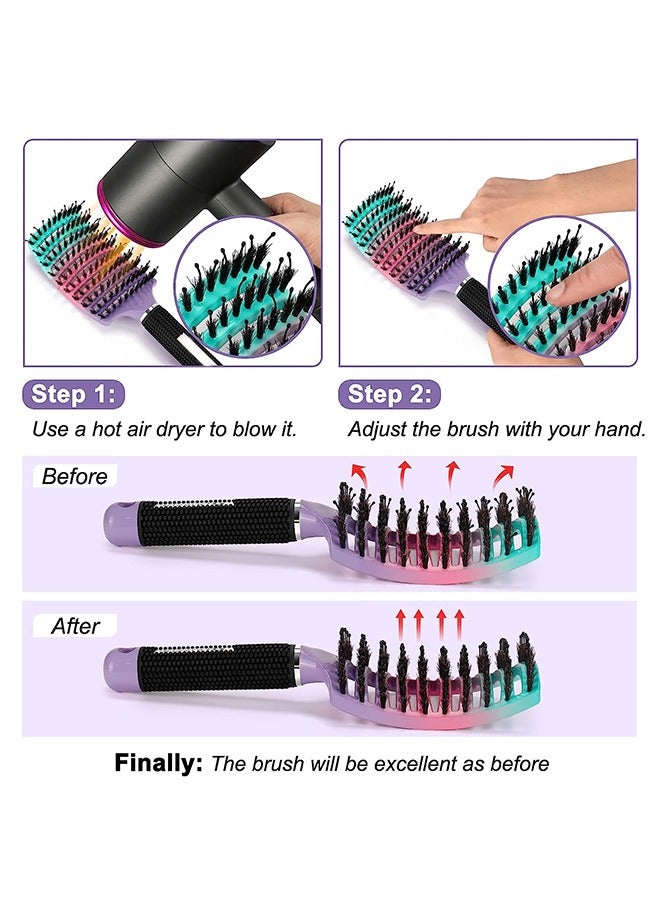 Step 1:
Use a hot air dryer to blow it.

Step 2:
Adjust the brush with your hand.

Before

After

Finally: The brush will be excellent as before