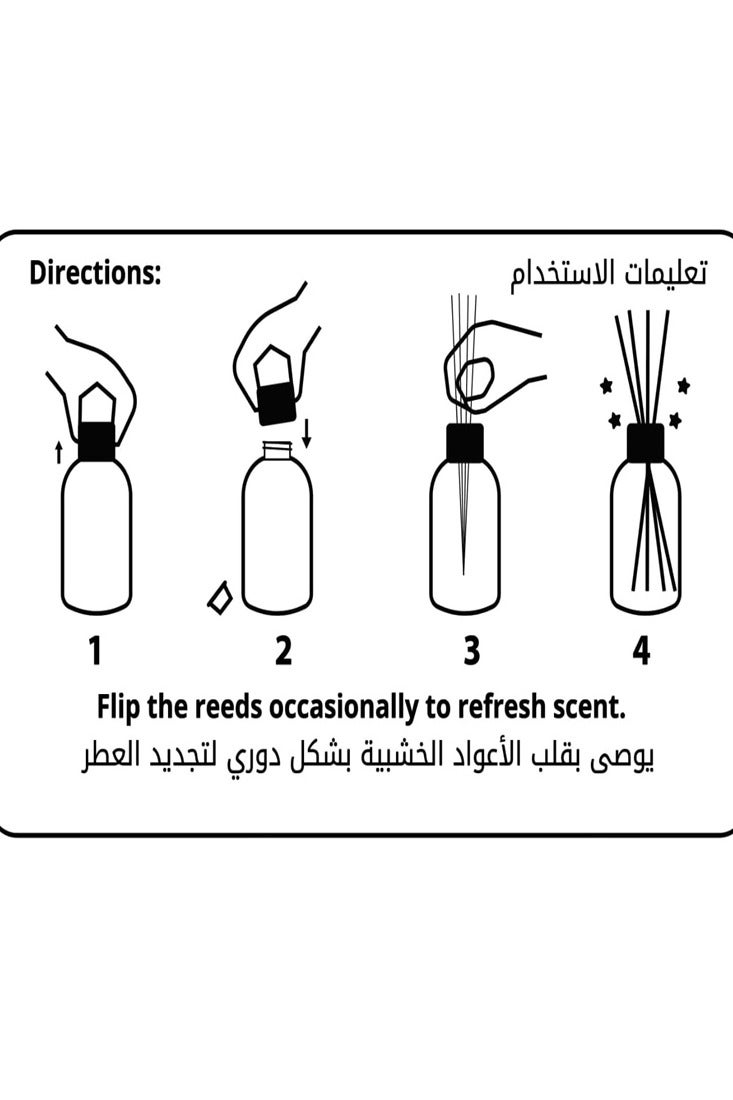 Directions:

تعليمات الاستخدام

1

2

3

4

Flip the reeds occasionally to refresh scent.

يوصى بقلب الأعواد الخشبية بشكل دوري لتجديد العطر